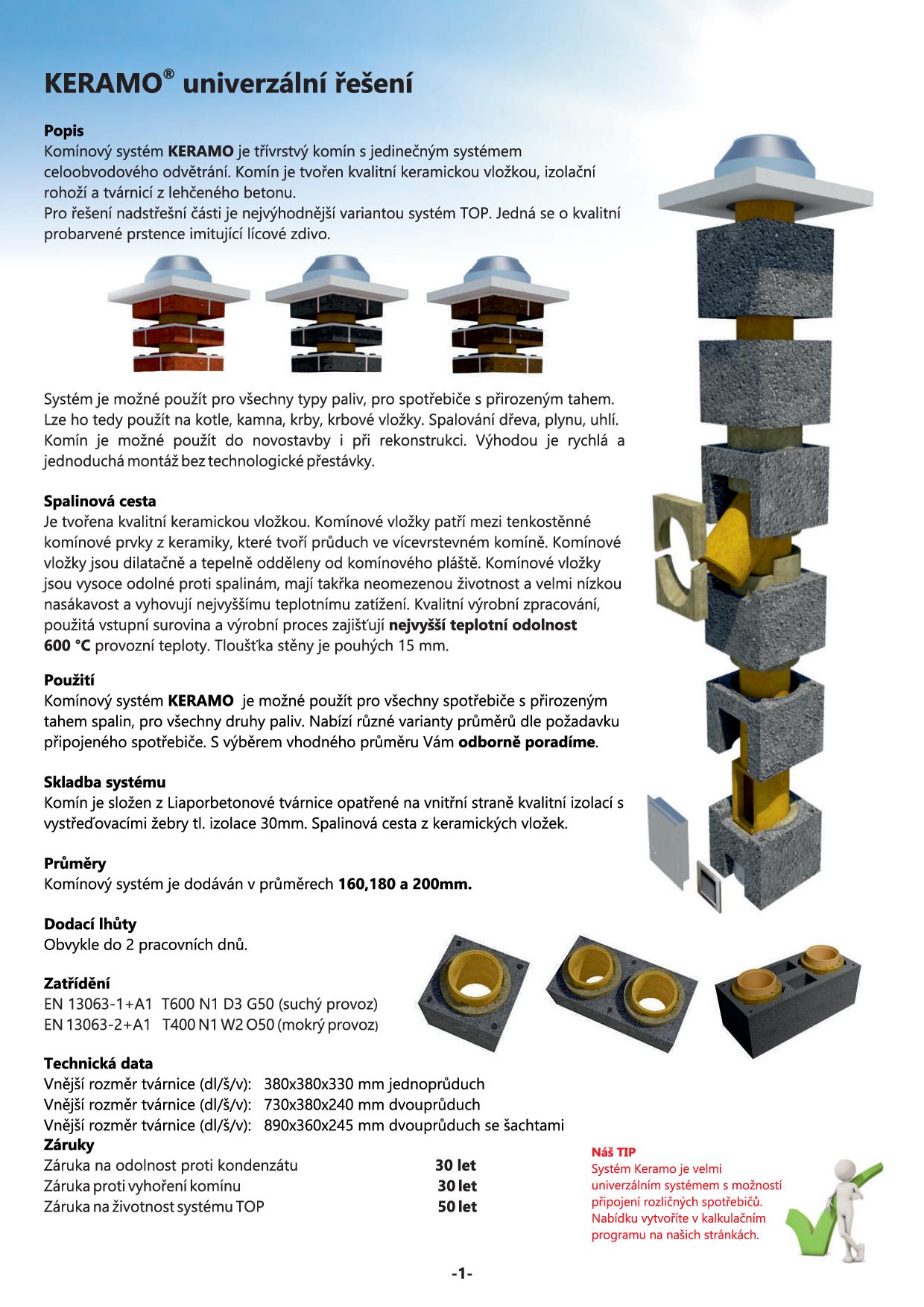 KERAMO® univerzální řešení

Popis
Komínový systém KERAMO je třívrstvý komín s jedinečným systémem celoobvodového odvětrání. Komín je tvořen kvalitní keramickou vložkou, izolační rohoží a tvárnicí z lehčeného betonu.
Pro řešení nadstřešní části je nejvýhodnější variantou systém TOP. Jedná se o kvalitní probarvené prstence imitující lícové zdivo.

Systém je možné použít pro všechny typy paliv, pro spotřebiče s přirozeným tahem. Lze ho tedy použít na kotle, kamna, krby, krbové vložky. Spalování dřeva, plynu, uhlí. Komín je možné použít do novostavby i při rekonstrukci. Výhodou je rychlá a jednoduchá montáž bez technologické přestávky.

Spalinová cesta
Je tvořena kvalitní keramickou vložkou. Komínové vložky patří mezi tenkostěnné komínové prvky z keramiky, které tvoří průduch ve vícevrstevném komíně. Komínové vložky jsou dilatačně a tepelně odděleny od komínového pláště. Komínové vložky jsou vysoce odolné proti spalinám, mají takřka neomezenou životnost a velmi nízkou nasákavost a vyhovují nejvyššímu teplotnímu zatížení. Kvalitní výrobní zpracování, použitá vstupní surovina a výrobní proces zajišťují nejvyšší teplotní odolnost 600 °C provozní teploty. Tloušťka stěny je pouhých 15 mm.

Použití
Komínový systém KERAMO je možné použít pro všechny spotřebiče s přirozeným tahem spalin, pro všechny druhy paliv. Nabízí různé varianty průměrů dle požadavku připojeného spotřebiče. S výběrem vhodného průměru Vám odborně poradíme.

Skladba systému
Komín je složen z Liaporbetonové tvárnice opatřené na vnitřní straně kvalitní izolací s vystřeďovacími žebry tl. izolace 30mm. Spalinová cesta z keramických vložek.

Průměry
Komínový systém je dodáván v průměrech 160,180 a 200mm.

Dodací lhůty
Obvykle do 2 pracovních dnů.

Zatřídění
EN 13063-1+A1 T600 N1 D3 G50 (suchý provoz)
EN 13063-2+A1 T400 N1 W2 O50 (mokrý provoz)

Technická data
Vnější rozměr tvárnice (dl/š/v): 380x380x330 mm jednoprůduch
Vnější rozměr tvárnice (dl/š/v): 730x380x240 mm dvouprůduch
Vnější rozměr tvárnice (dl/š/v): 890x360x245 mm dvouprůduch se šachtami
Záruky
Záruka na odolnost proti kondenzátu 30 let
Záruka proti vyhoření komínu 30 let
Záruka na životnost systému TOP 50 let

Náš TIP
Systém Keramo je velmi univerzálním systémem s možností připojení rozličných spotřebičů. Nabídku vytvoříte v kalkulačním programu na našich stránkách.

-1-