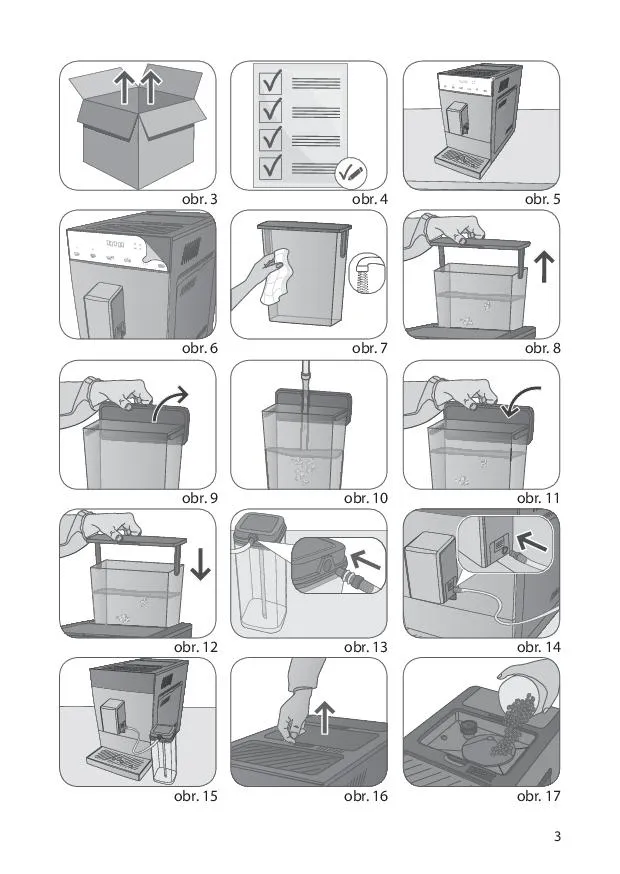 obr. 3
obr. 4
obr. 5
obr. 6
obr. 7
obr. 8
obr. 9
obr. 10
obr. 11
obr. 12
obr. 13
obr. 14
obr. 15
obr. 16
obr. 17

3