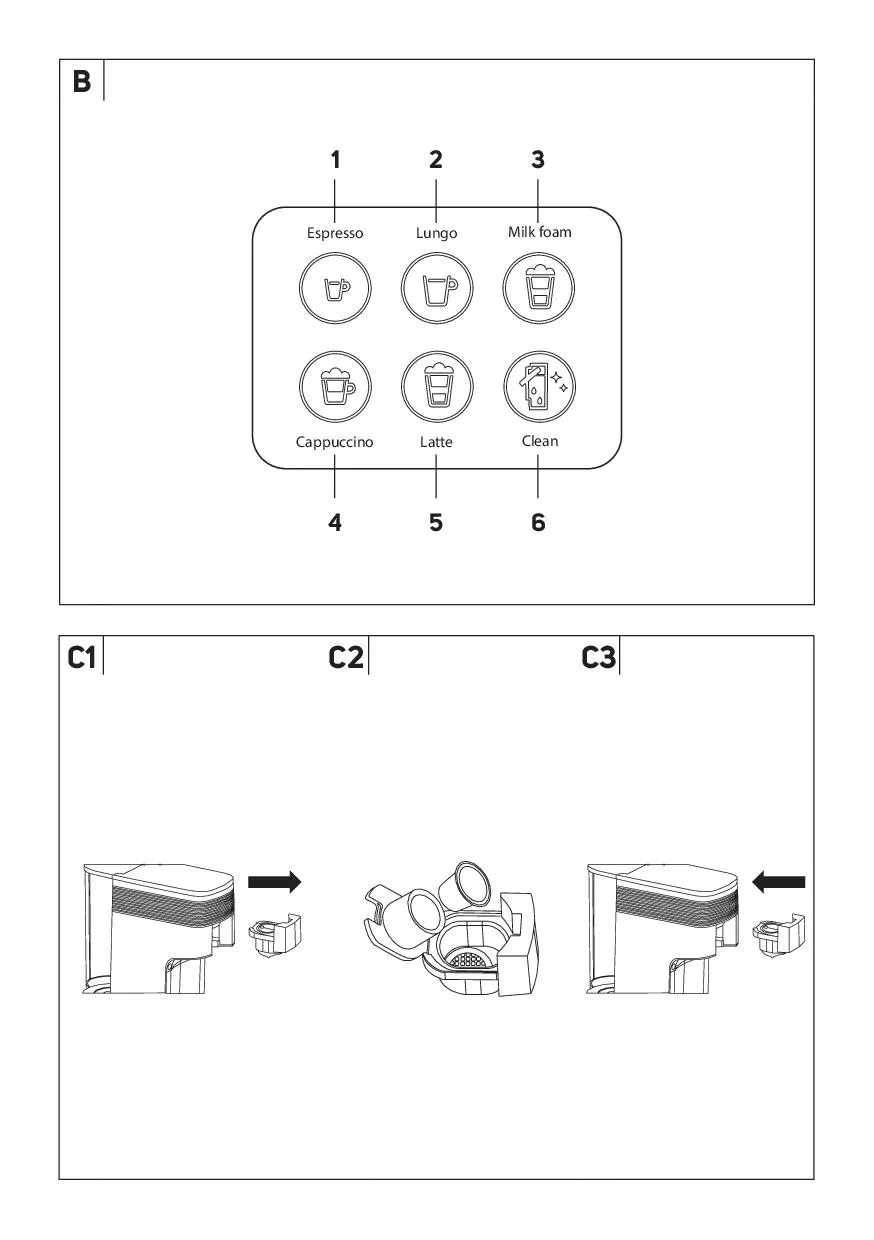 B

1 2 3

Espresso Lungo Milk foam

Cappuccino Latte Clean

4 5 6

C1 C2 C3