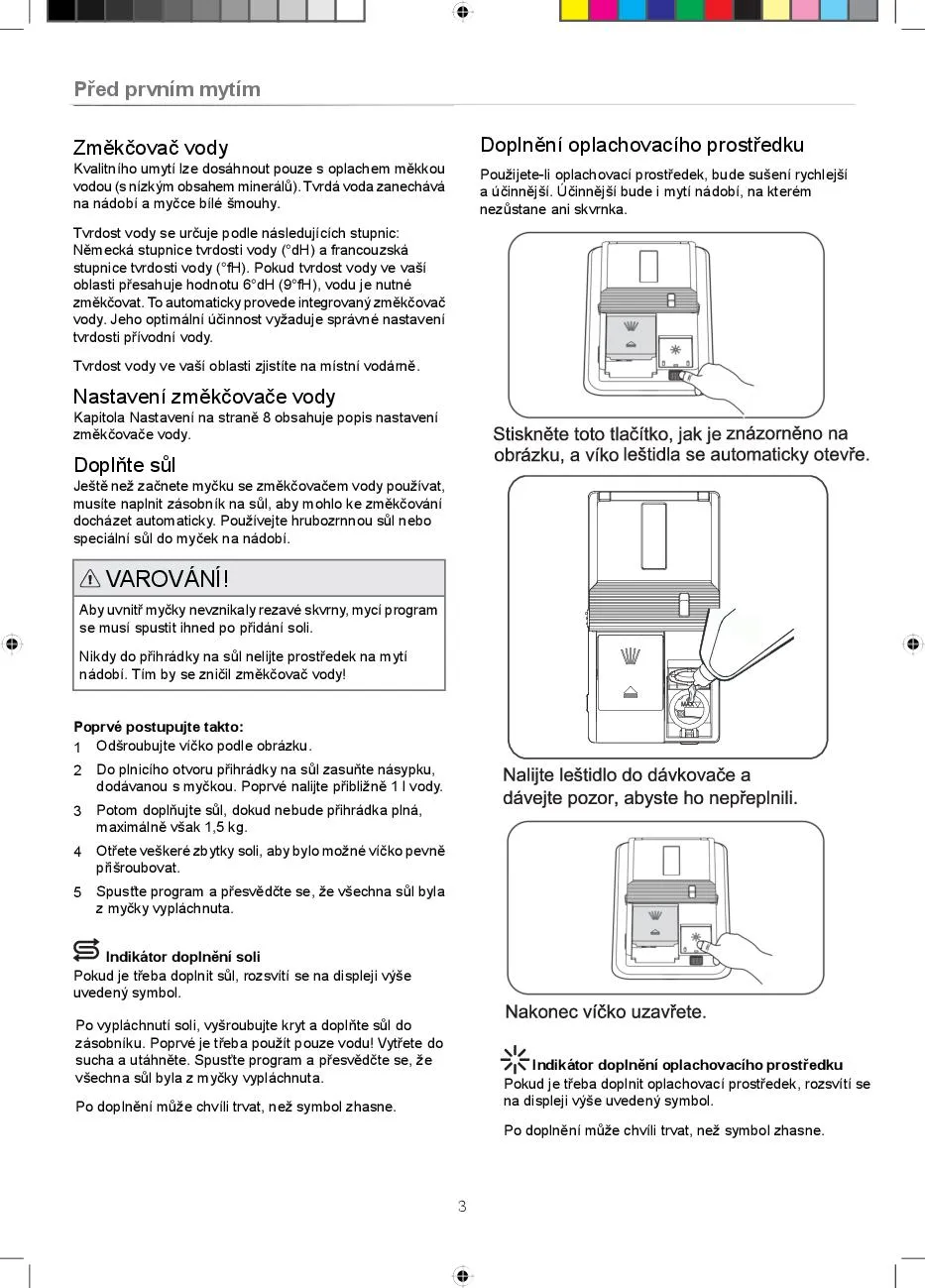 Před prvním mytím

Změkčovač vody
Kvalitního umytí lze dosáhnout pouze s oplachem měkkou vodou (s nízkým obsahem minerálů). Tvrdá voda zanechává na nádobí a myčce bílé šmouhy.

Tvrdost vody se určuje podle následujících stupnic: Německá stupnice tvrdosti vody (°dH) a francouzská stupnice tvrdosti vody (°fH). Pokud tvrdost vody ve vaší oblasti přesahuje hodnotu 6°dH (9°fH), vodu je nutné změkčovat. To automaticky provede integrovaný změkčovač vody. Jeho optimální účinnost vyžaduje správné nastavení tvrdosti přívodní vody.

Tvrdost vody ve vaší oblasti zjistíte na místní vodárně.

Nastavení změkčovače vody
Kapitola Nastavení na straně 8 obsahuje popis nastavení změkčovače vody.

Doplňte sůl
Ještě než začnete myčku se změkčovačem vody používat, musíte naplnit zásobník na sůl, aby mohlo ke změkčování docházet automaticky. Používejte hrubozrnnou sůl nebo speciální sůl do myček na nádobí.

VAROVÁNÍ!
Aby uvnitř myčky nevznikaly rezavé skvrny, mycí program se musí spustit ihned po přidání soli.

Nikdy do přihrádky na sůl nelijte prostředek na mytí nádobí. Tím by se zničil změkčovač vody!

Poprvé postupujte takto:
1 Odšroubujte víčko podle obrázku.
2 Do plnicího otvoru přihrádky na sůl zasuňte násypku, dodávanou s myčkou. Poprvé nalijte přibližně 1 l vody.
3 Potom doplňujte sůl, dokud nebude přihrádka plná, maximálně však 1,5 kg.
4 Otřete veškeré zbytky soli, aby bylo možné víčko pevně přišroubovat.
5 Spusťte program a přesvědčte se, že všechna sůl byla z myčky vypláchnuta.

Indikátor doplnění soli
Pokud je třeba doplnit sůl, rozsvítí se na displeji výše uvedený symbol.

Po vypláchnutí soli, vyšroubujte kryt a doplňte sůl do zásobníku. Poprvé je třeba použít pouze vodu! Vytřete do sucha a utáhněte. Spusťte program a přesvědčte se, že všechna sůl byla z myčky vypláchnuta.

Po doplnění může chvíli trvat, než symbol zhasne.

Doplnění oplachovacího prostředku
Použijete-li oplachovací prostředek, bude sušení rychlejší a účinnější. Účinnější bude i mytí nádobí, na kterém nezůstane ani skvrnka.

Stiskněte toto tlačítko, jak je znázorněno na obrázku, a víko leštidla se automaticky otevře.

MAX

Nalijte leštidlo do dávkovače a dávejte pozor, abyste ho nepřeplnili.

Nakonec víčko uzavřete.

Indikátor doplnění oplachovacího prostředku
Pokud je třeba doplnit oplachovací prostředek, rozsvítí se na displeji výše uvedený symbol.

Po doplnění může chvíli trvat, než symbol zhasne.

3