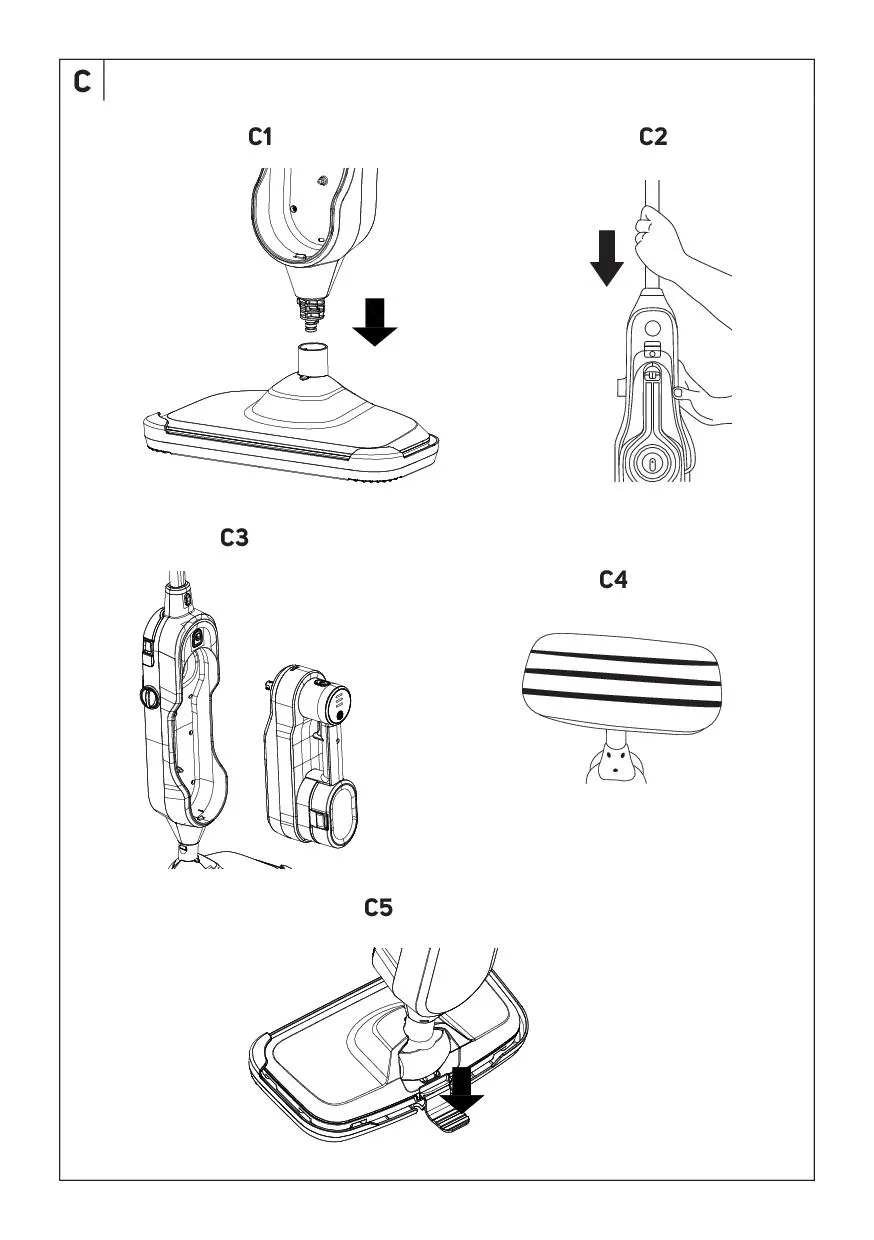 C

C1

C2

C3

C4

C5