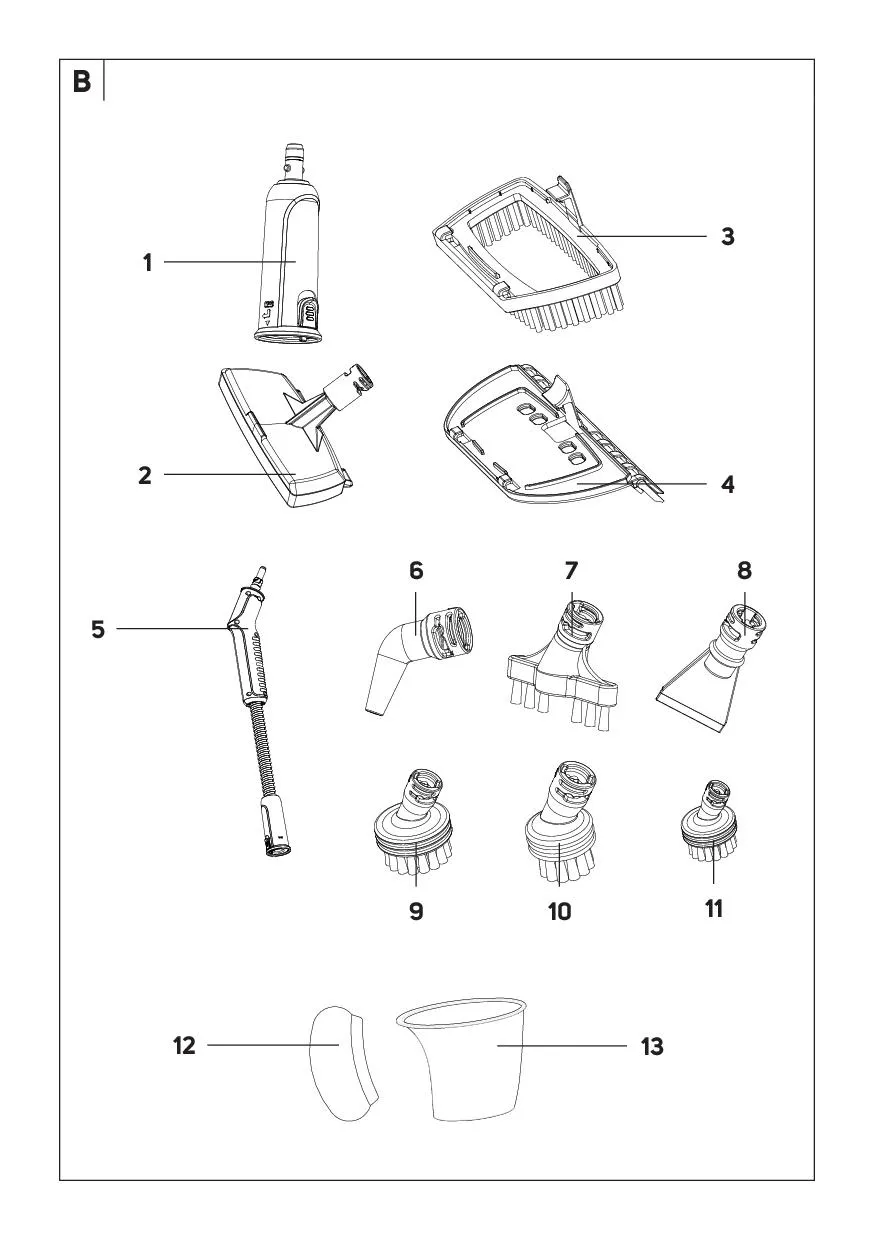 B

1
3
2
4
5
6
7
8
9
10
11
12
13