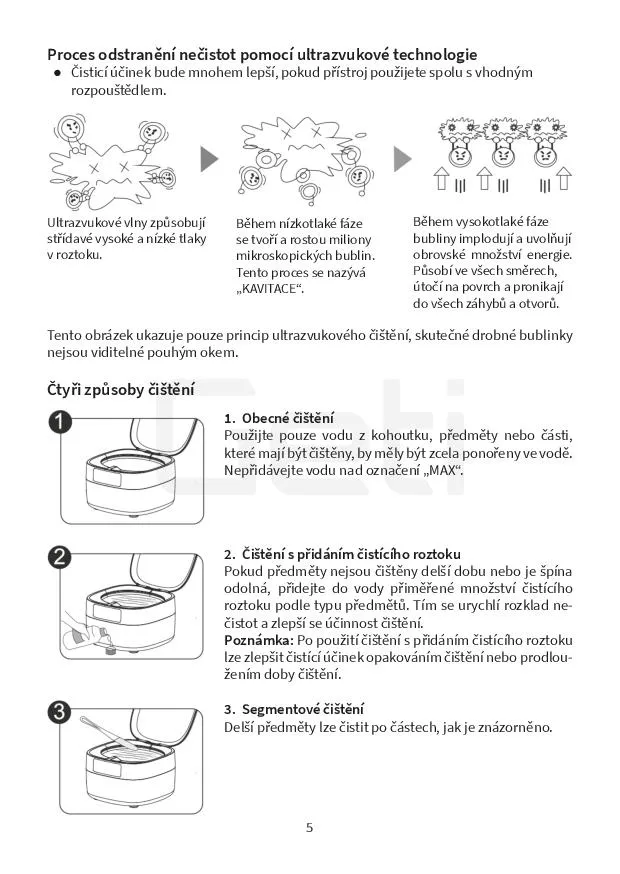 Proces odstranění nečistot pomocí ultrazvukové technologie

● Čisticí účinek bude mnohem lepší, pokud přístroj použijete spolu s vhodným rozpouštědlem.

Ultrazvukové vlny způsobují střídavé vysoké a nízké tlaky v roztoku.

Během nízkotlaké fáze se tvoří a rostou miliony mikroskopických bublin. Tento proces se nazývá „KAVITACE“.

Během vysokotlaké fáze bubliny implodují a uvolňují obrovské množství energie. Působí ve všech směrech, útočí na povrch a pronikají do všech záhybů a otvorů.

Tento obrázek ukazuje pouze princip ultrazvukového čištění, skutečné drobné bublinky nejsou viditelné pouhým okem.

Čtyři způsoby čištění

1

1. Obecné čištění
Použijte pouze vodu z kohoutku, předměty nebo části, které mají být čištěny, by měly být zcela ponořeny ve vodě. Nepřidávejte vodu nad označení „MAX“.

2

2. Čištění s přidáním čistícího roztoku
Pokud předměty nejsou čištěny delší dobu nebo je špína odolná, přidejte do vody přiměřené množství čistícího roztoku podle typu předmětů. Tím se urychlí rozklad nečistot a zlepší se účinnost čištění.
Poznámka: Po použití čištění s přidáním čistícího roztoku lze zlepšit čistící účinek opakováním čištění nebo prodloužením doby čištění.

3

3. Segmentové čištění
Delší předměty lze čistit po částech, jak je znázorněno.

5