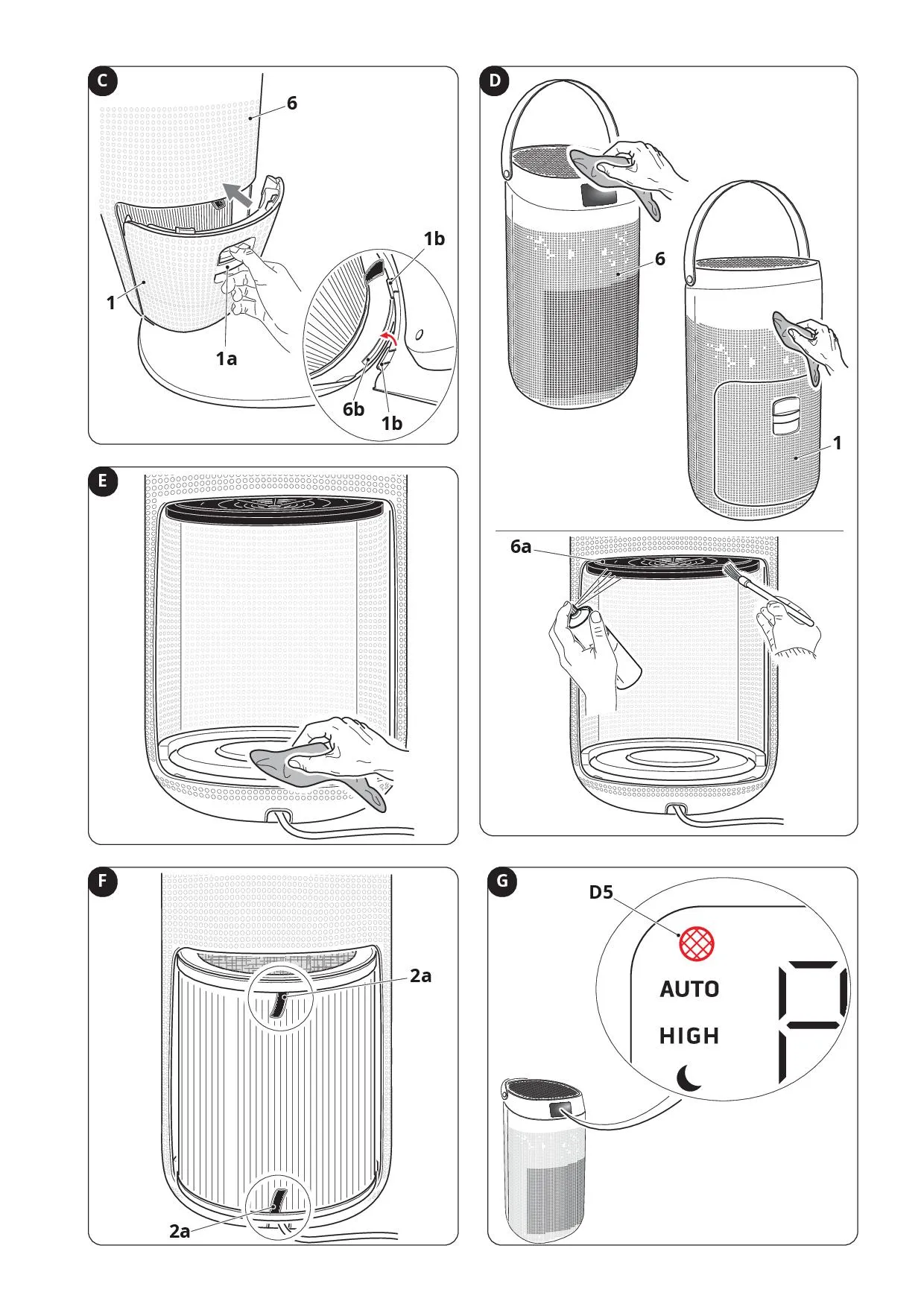 C

6

1b

1

1a

6b

1b

D

6

1

6a

E

F

2a

2a

G

D5

AUTO

HIGH