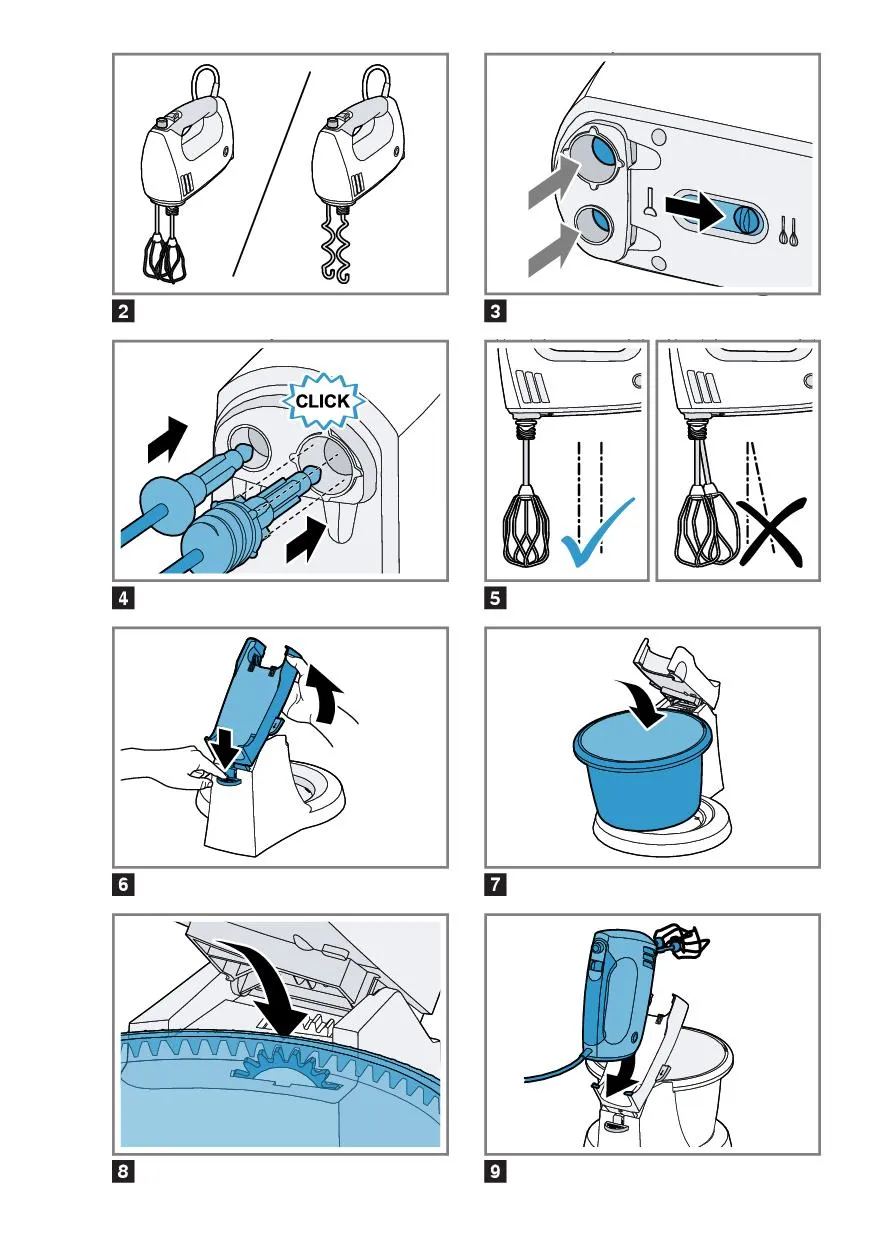 2

3

CLICK

4

5

6

7

8

9