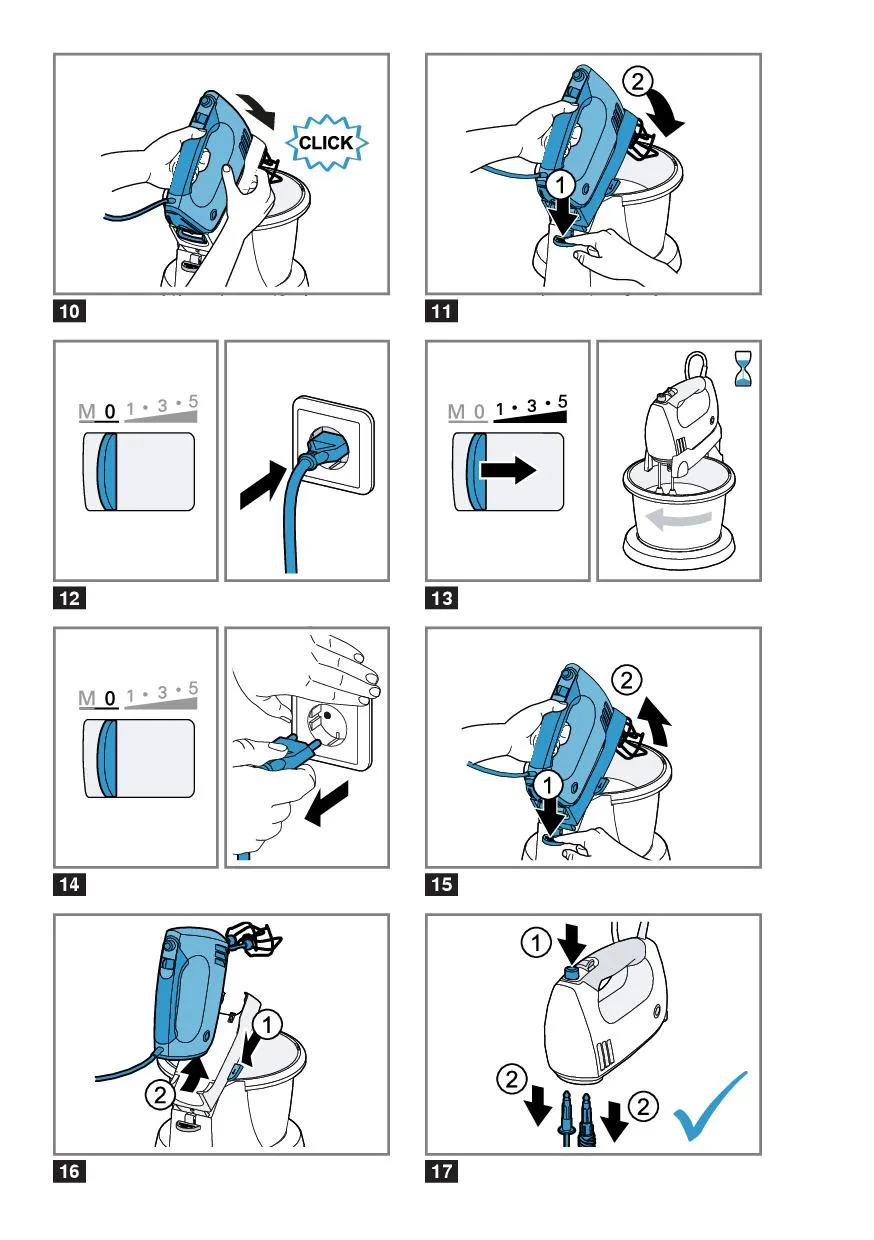 CLICK

10

2

1

11

M 0 1 • 3 • 5

12

M 0 1 • 3 • 5

13

M 0 1 • 3 • 5

14

2

1

15

1

2

16

1

2

2

17