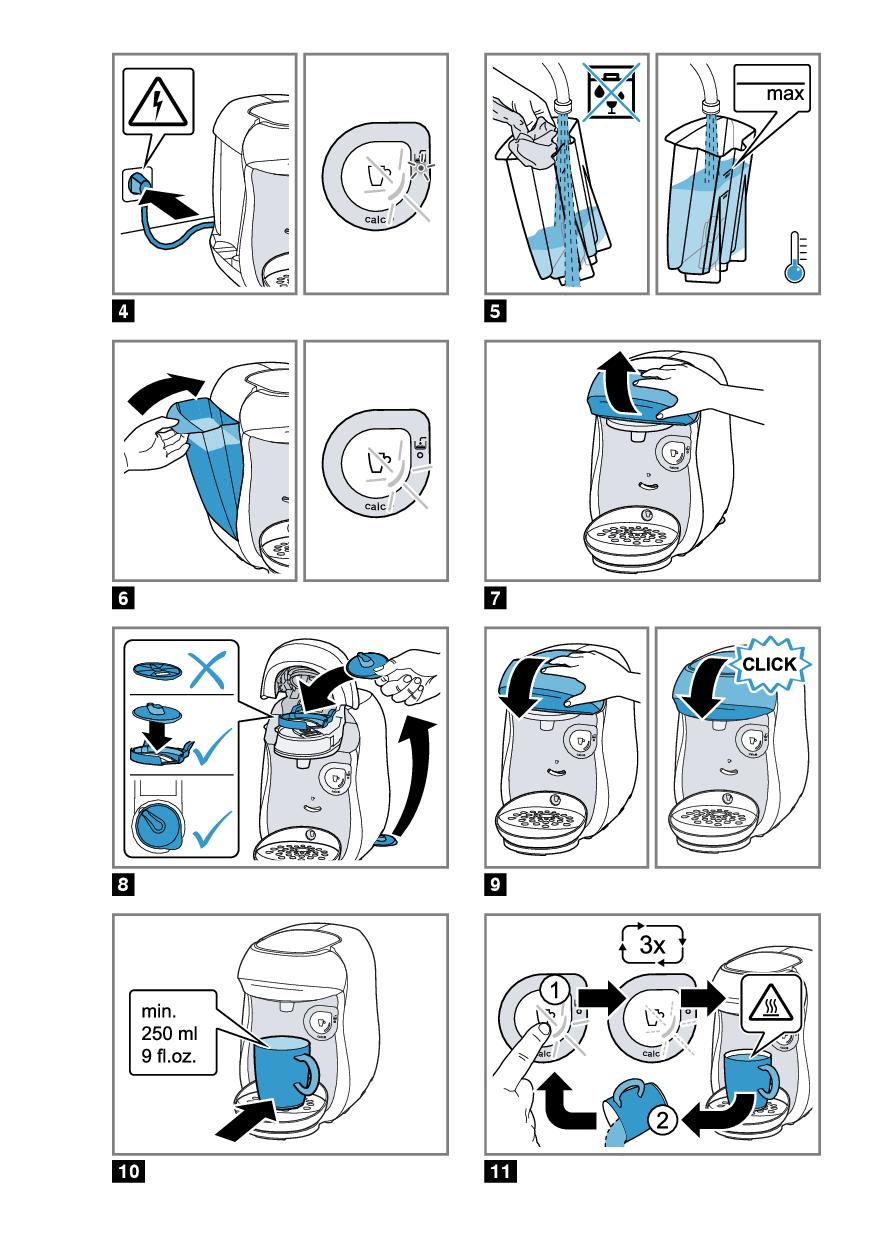 calc

4

max

5

calc

6

7

8

CLICK

9

min.
250 ml
9 fl.oz.

10

3x

1

calc

calc

2

11