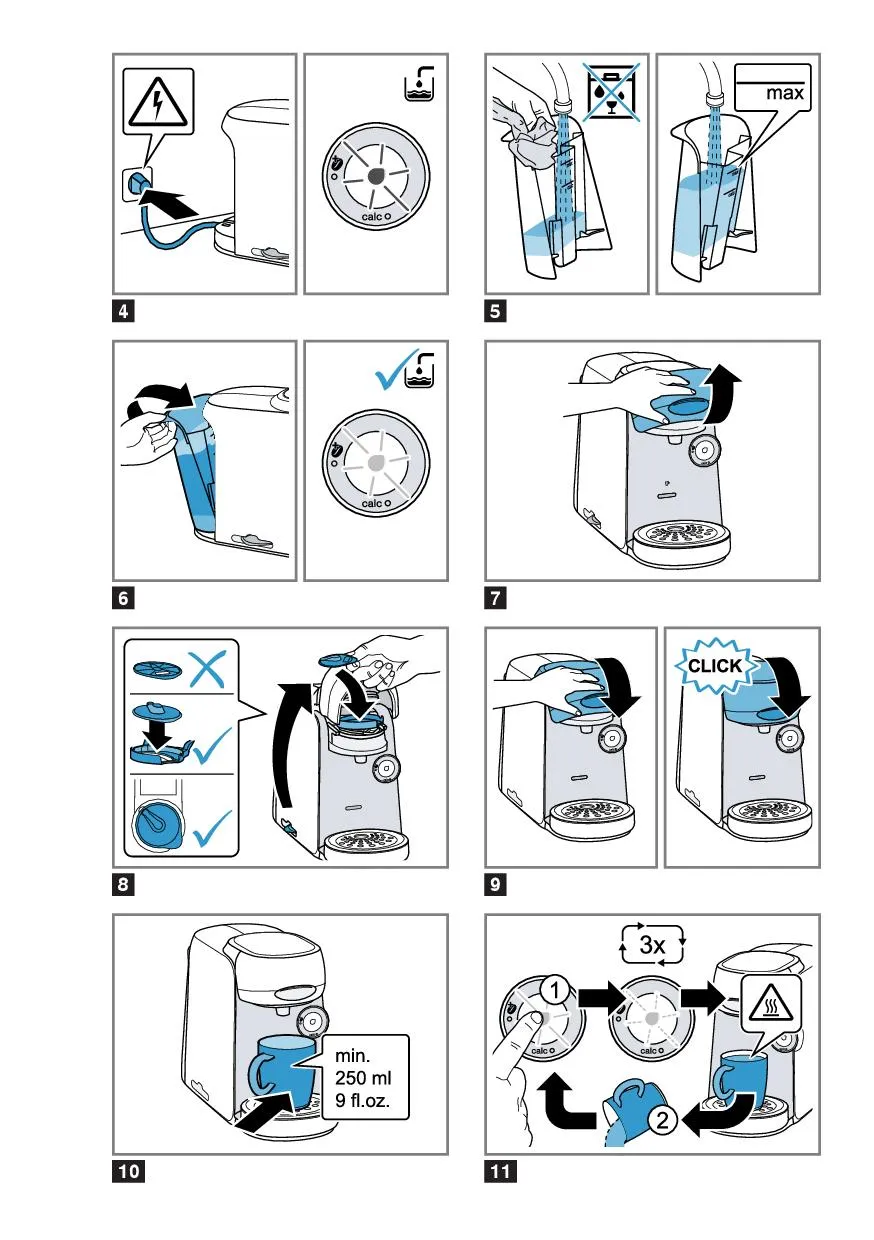 calc

4

max

5

calc

6

7

8

CLICK

9

min.
250 ml
9 fl.oz.

10

3x

1

calc

calc

2

11