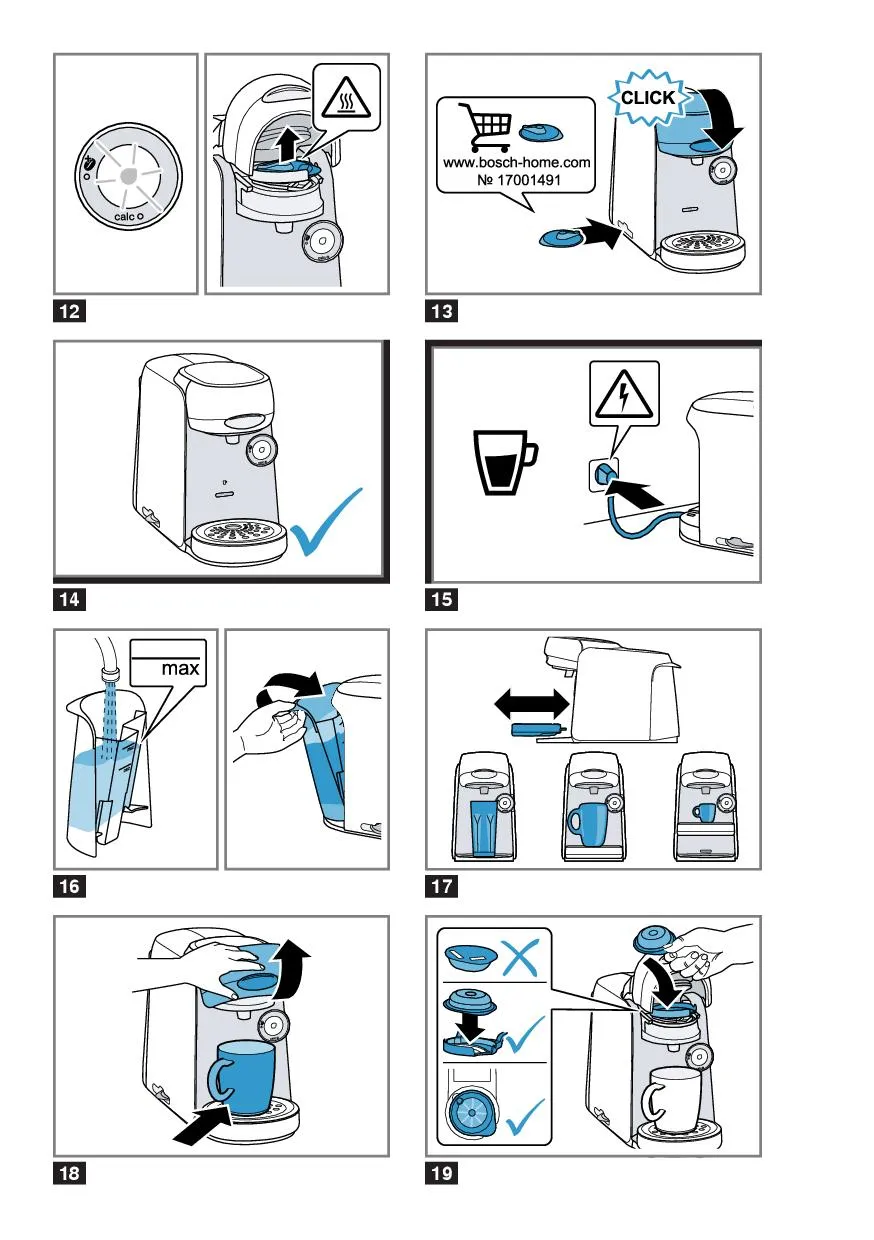 calc
12
CLICK
www.bosch-home.com
№ 17001491
13
14
15
max
16
17
18
19