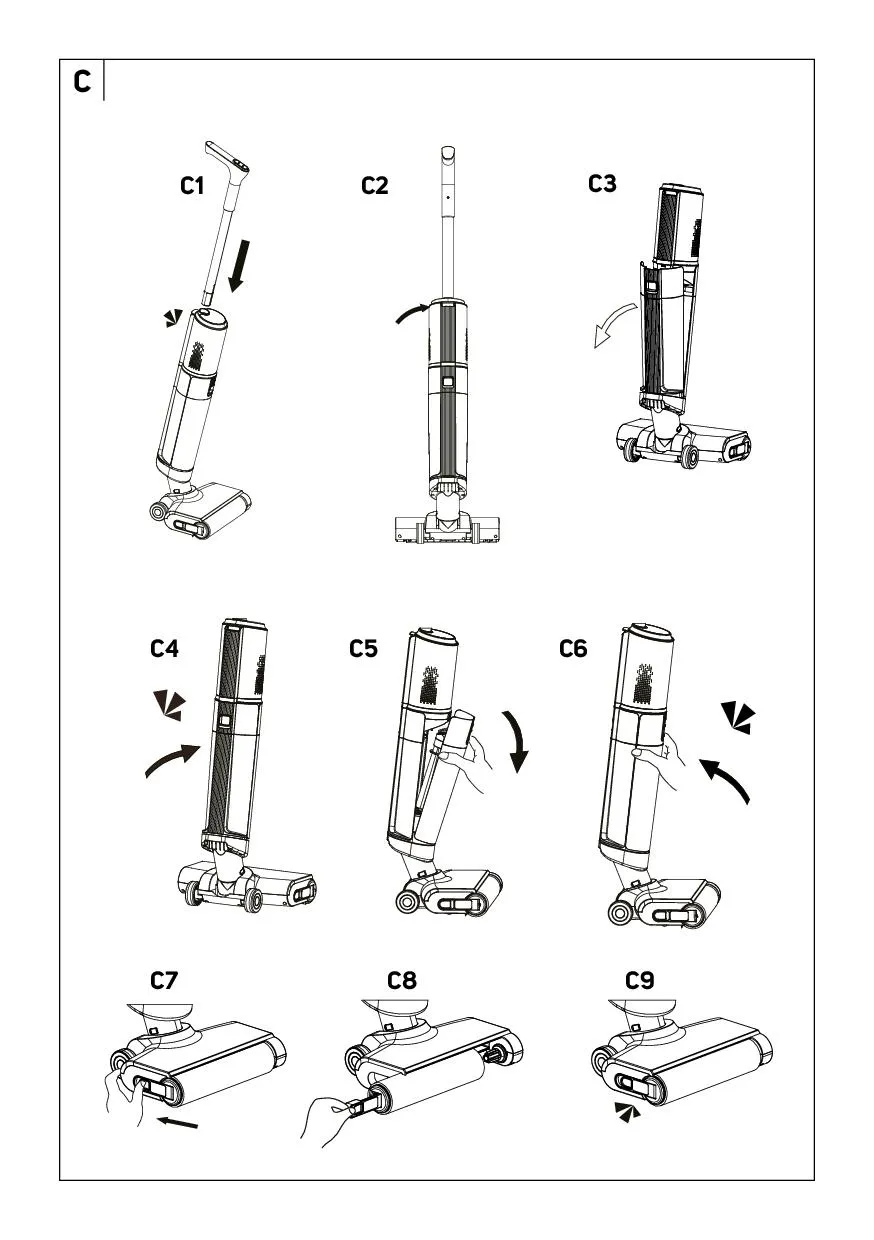 C

C1

C2

C3

C4

C5

C6

C7

C8

C9