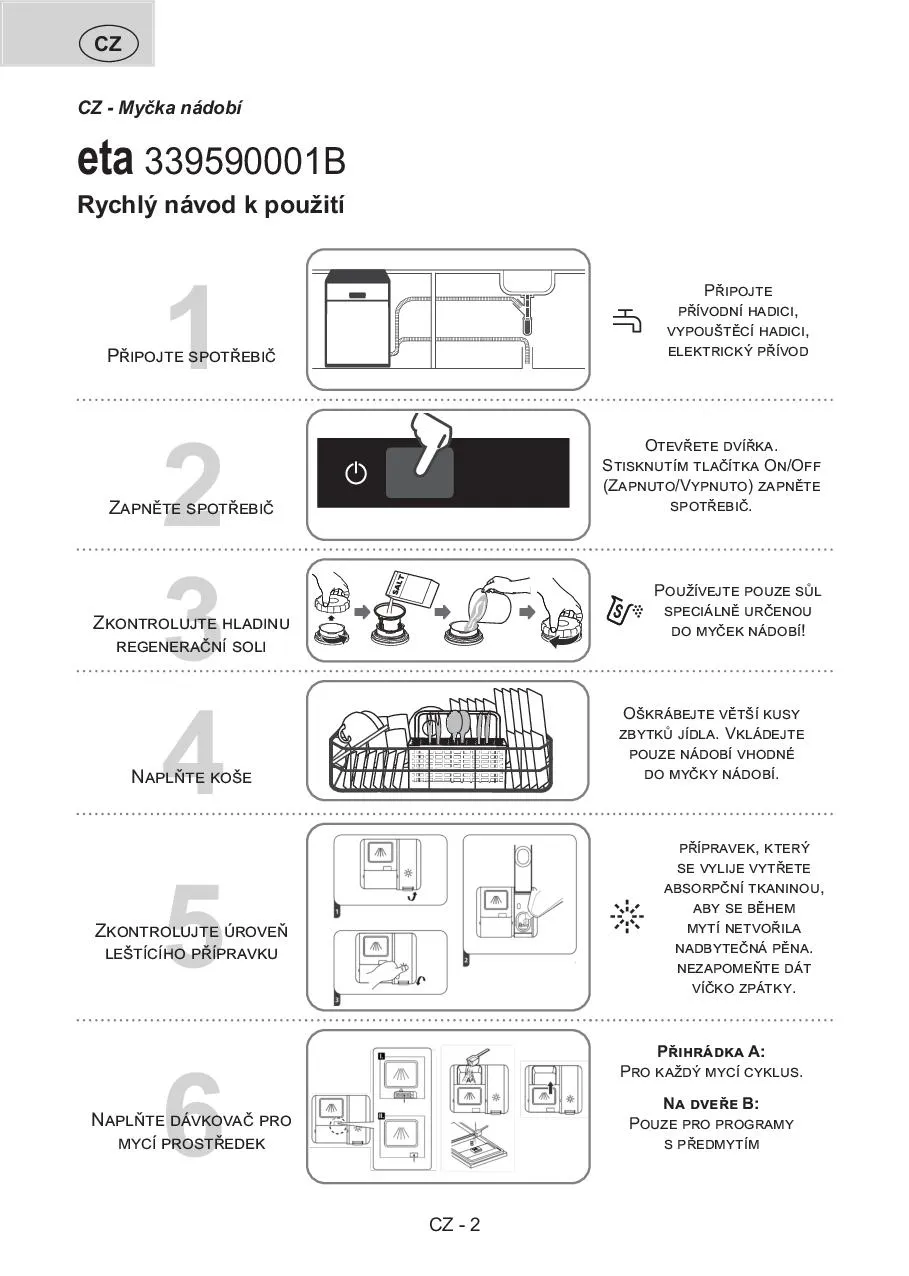 CZ

CZ - Myčka nádobí

eta 339590001B

Rychlý návod k použití

1

Připojte spotřebič

Připojte přívodní hadici, vypouštěcí hadici, elektrický přívod

2

Zapněte spotřebič

Otevřete dvířka. Stisknutím tlačítka On/Off (Zapnuto/Vypnuto) zapněte spotřebič.

3

Zkontrolujte hladinu regenerační soli

SALT

Používejte pouze sůl speciálně určenou do myček nádobí!

4

Naplňte koše

Oškrábejte větší kusy zbytků jídla. Vkládejte pouze nádobí vhodné do myčky nádobí.

5

Zkontrolujte úroveň leštícího přípravku

1

2

3

přípravek, který se vylije vytřete absorpční tkaninou, aby se během mytí netvořila nadbytečná pěna. Nezapomeňte dát víčko zpátky.

6

Naplňte dávkovač pro mycí prostředek

Přihrádka A: Pro každý mycí cyklus.

Na dveře B: Pouze pro programy s předmytím

CZ - 2