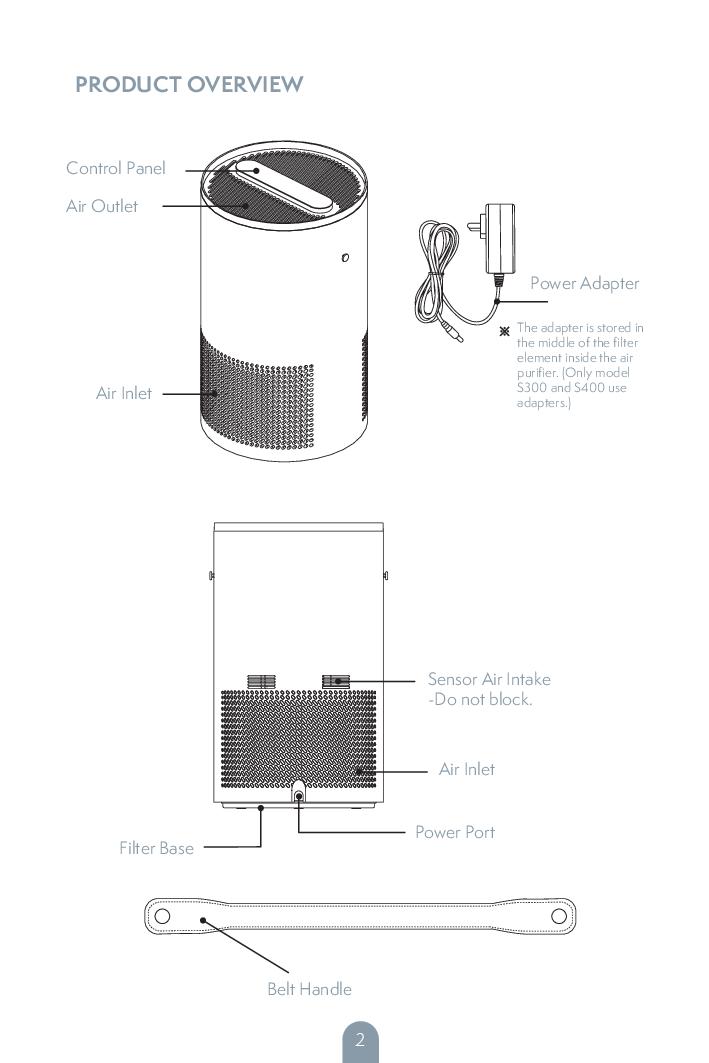 PRODUCT OVERVIEW

Control Panel

Air Outlet

Air Inlet

Power Adapter

※ The adapter is stored in the middle of the filter element inside the air purifier. (Only model S300 and S400 use adapters.)

Sensor Air Intake -Do not block.

Air Inlet

Power Port

Filter Base

Belt Handle

2