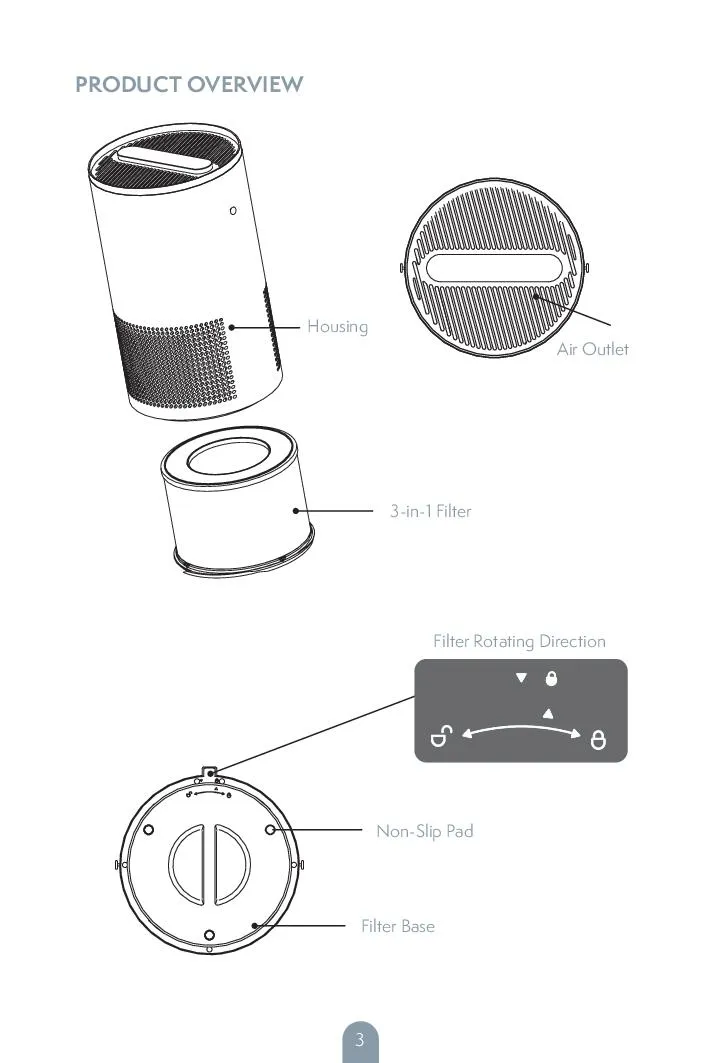 PRODUCT OVERVIEW

Housing

Air Outlet

3-in-1 Filter

Filter Rotating Direction

Non-Slip Pad

Filter Base

3