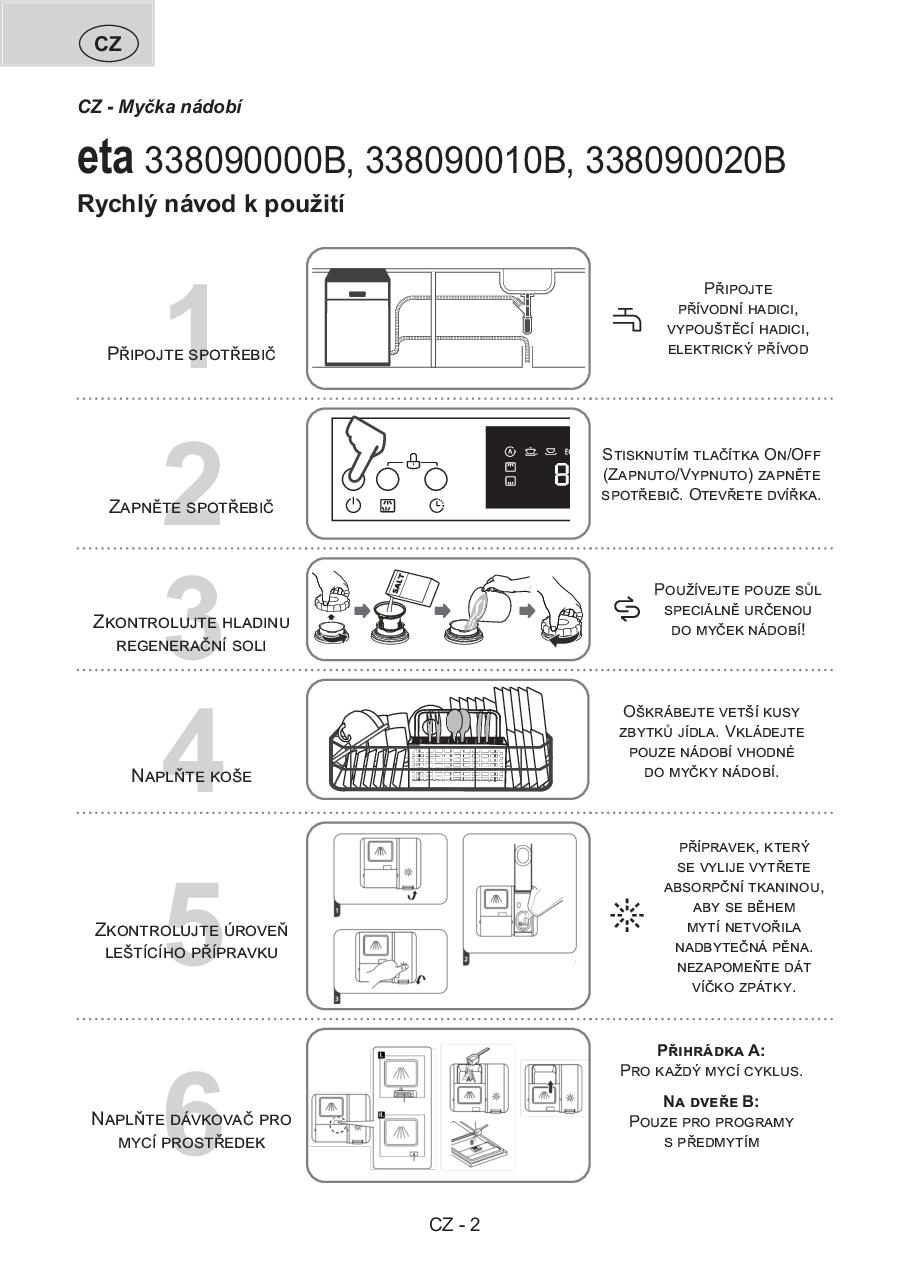 CZ

CZ - Myčka nádobí

eta 338090000B, 338090010B, 338090020B

Rychlý návod k použití

1

Připojte spotřebič

Připojte přívodní hadici, vypouštěcí hadici, elektrický přívod

2

Zapněte spotřebič

8

Stisknutím tlačítka On/Off (Zapnuto/Vypnuto) zapněte spotřebič. Otevřete dvířka.

3

Zkontrolujte hladinu regenerační soli

SALT

Používejte pouze sůl speciálně určenou do myček nádobí!

4

Naplňte koše

Oškrábejte vetší kusy zbytků jídla. Vkládejte pouze nádobí vhodné do myčky nádobí.

5

Zkontrolujte úroveň leštícího přípravku

1

2

3

přípravek, který se vylije vytřete absorpční tkaninou, aby se během mytí netvořila nadbytečná pěna. Nezapomeňte dát víčko zpátky.

6

Naplňte dávkovač pro mycí prostředek

Přihrádka A:
Pro každý mycí cyklus.

Na dveře B:
Pouze pro programy s předmytím

CZ - 2