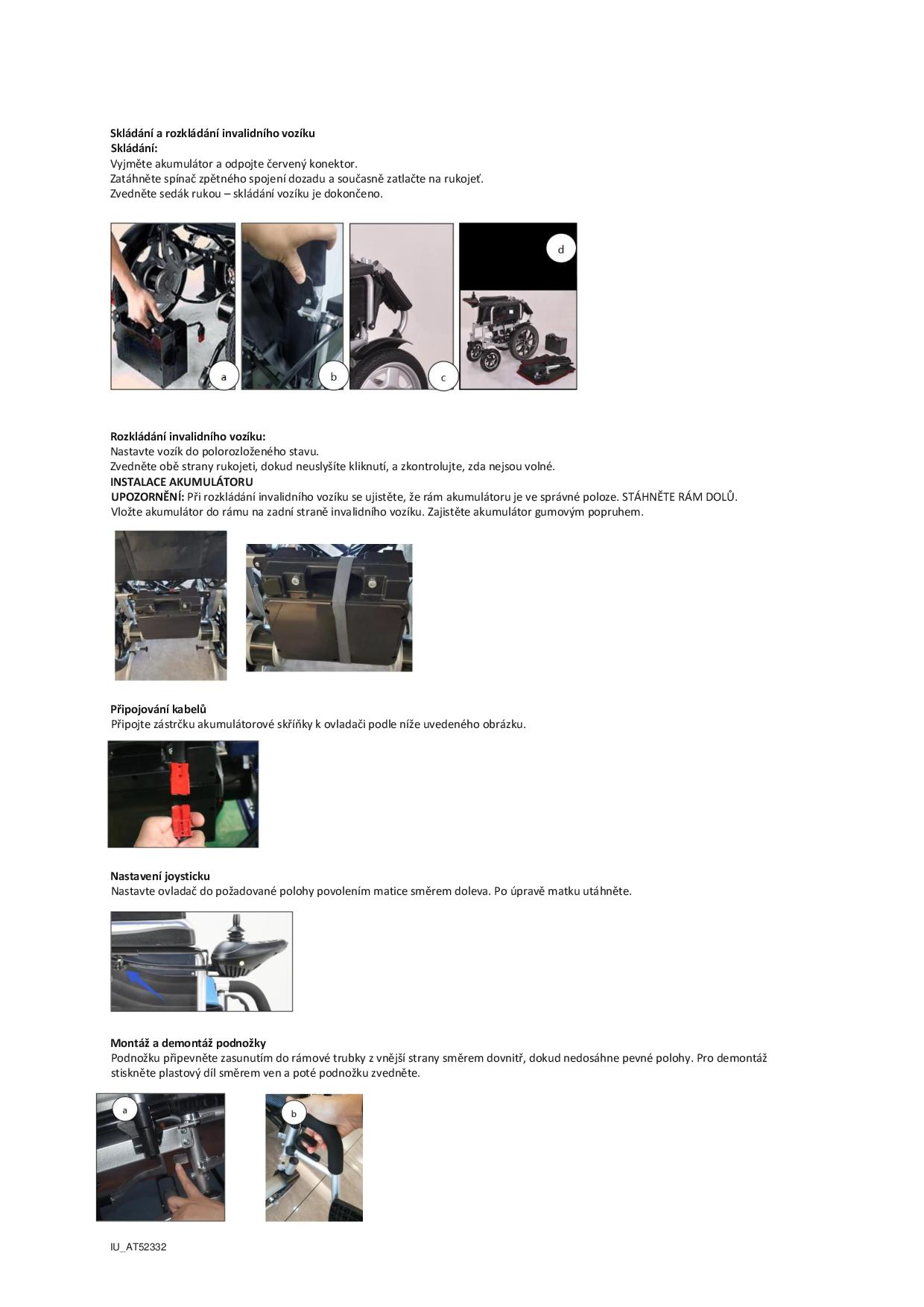 Skládání a rozkládání invalidního vozíku
Skládání:
Vyjměte akumulátor a odpojte červený konektor.
Zatáhněte spínač zpětného spojení dozadu a současně zatlačte na rukojeť.
Zvedněte sedák rukou – skládání vozíku je dokončeno.

a b c d

Rozkládání invalidního vozíku:
Nastavte vozík do polorozloženého stavu.
Zvedněte obě strany rukojeti, dokud neuslyšíte kliknutí, a zkontrolujte, zda nejsou volné.
INSTALACE AKUMULÁTORU
UPOZORNĚNÍ: Při rozkládání invalidního vozíku se ujistěte, že rám akumulátoru je ve správné poloze. STÁHNĚTE RÁM DOLŮ.
Vložte akumulátor do rámu na zadní straně invalidního vozíku. Zajistěte akumulátor gumovým popruhem.

Připojování kabelů
Připojte zástrčku akumulátorové skříňky k ovladači podle níže uvedeného obrázku.

Nastavení joysticku
Nastavte ovladač do požadované polohy povolením matice směrem doleva. Po úpravě matku utáhněte.

Montáž a demontáž podnožky
Podnožku připevněte zasunutím do rámové trubky z vnější strany směrem dovnitř, dokud nedosáhne pevné polohy. Pro demontáž stiskněte plastový díl směrem ven a poté podnožku zvedněte.

a b

IU_AT52332