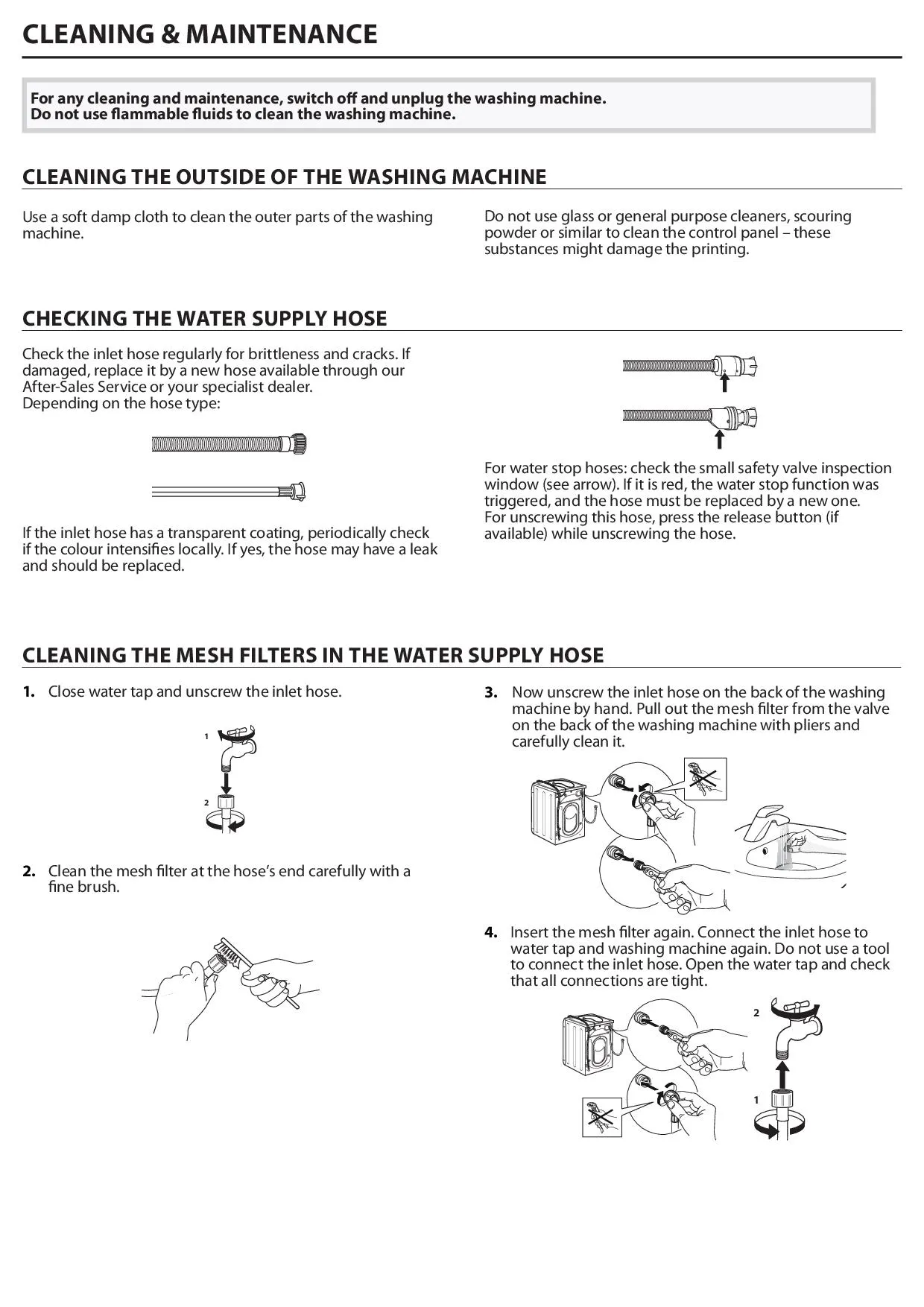 CLEANING & MAINTENANCE

For any cleaning and maintenance, switch off and unplug the washing machine.
Do not use flammable fluids to clean the washing machine.

CLEANING THE OUTSIDE OF THE WASHING MACHINE

Use a soft damp cloth to clean the outer parts of the washing machine.

Do not use glass or general purpose cleaners, scouring powder or similar to clean the control panel – these substances might damage the printing.

CHECKING THE WATER SUPPLY HOSE

Check the inlet hose regularly for brittleness and cracks. If damaged, replace it by a new hose available through our After-Sales Service or your specialist dealer.
Depending on the hose type:

If the inlet hose has a transparent coating, periodically check if the colour intensifies locally. If yes, the hose may have a leak and should be replaced.

For water stop hoses: check the small safety valve inspection window (see arrow). If it is red, the water stop function was triggered, and the hose must be replaced by a new one.
For unscrewing this hose, press the release button (if available) while unscrewing the hose.

CLEANING THE MESH FILTERS IN THE WATER SUPPLY HOSE

1. Close water tap and unscrew the inlet hose.

1

2

2. Clean the mesh filter at the hose's end carefully with a fine brush.

3. Now unscrew the inlet hose on the back of the washing machine by hand. Pull out the mesh filter from the valve on the back of the washing machine with pliers and carefully clean it.

4. Insert the mesh filter again. Connect the inlet hose to water tap and washing machine again. Do not use a tool to connect the inlet hose. Open the water tap and check that all connections are tight.

2

1