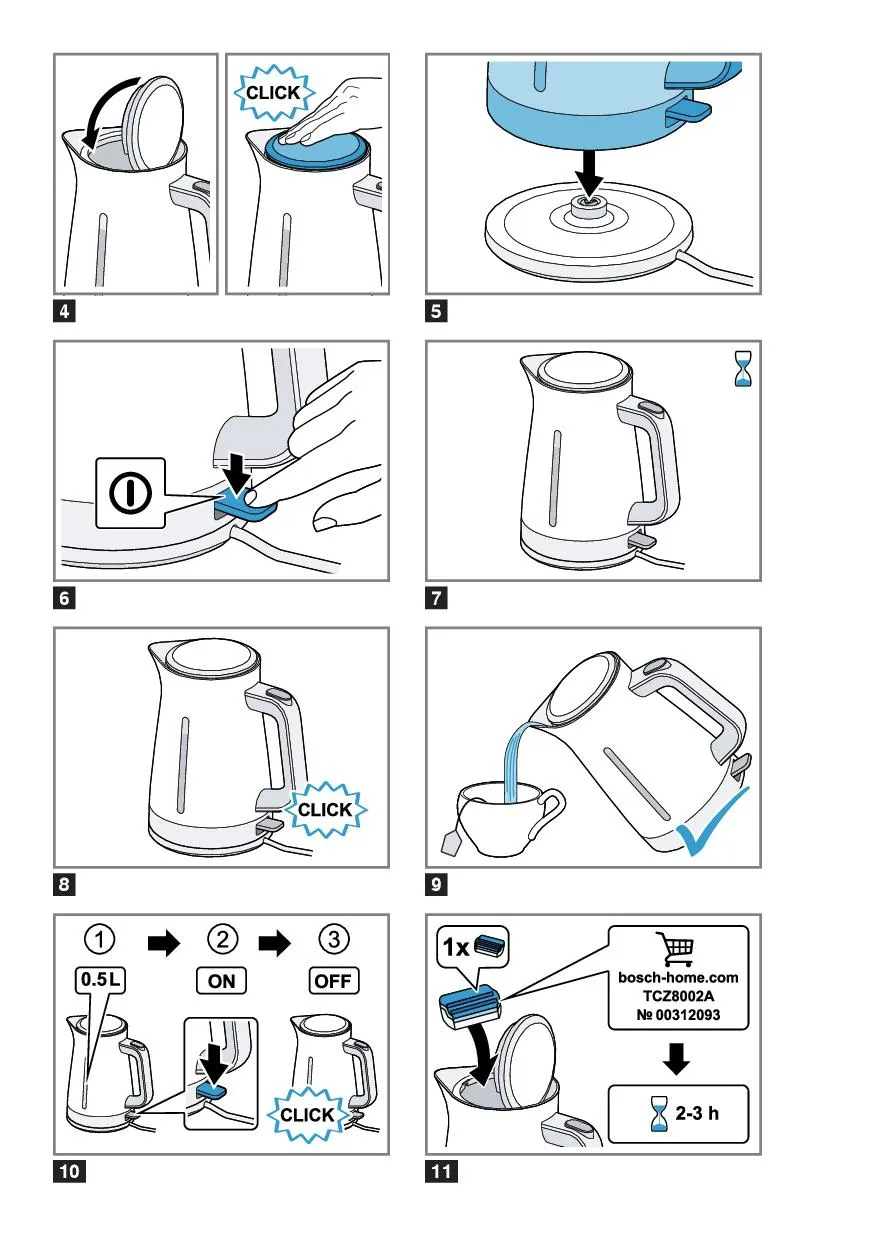 CLICK

4

5

6

7

CLICK

8

9

① ② ③

0.5L ON OFF

CLICK

10

1x

bosch-home.com
TCZ8002A
№ 00312093

2-3 h

11