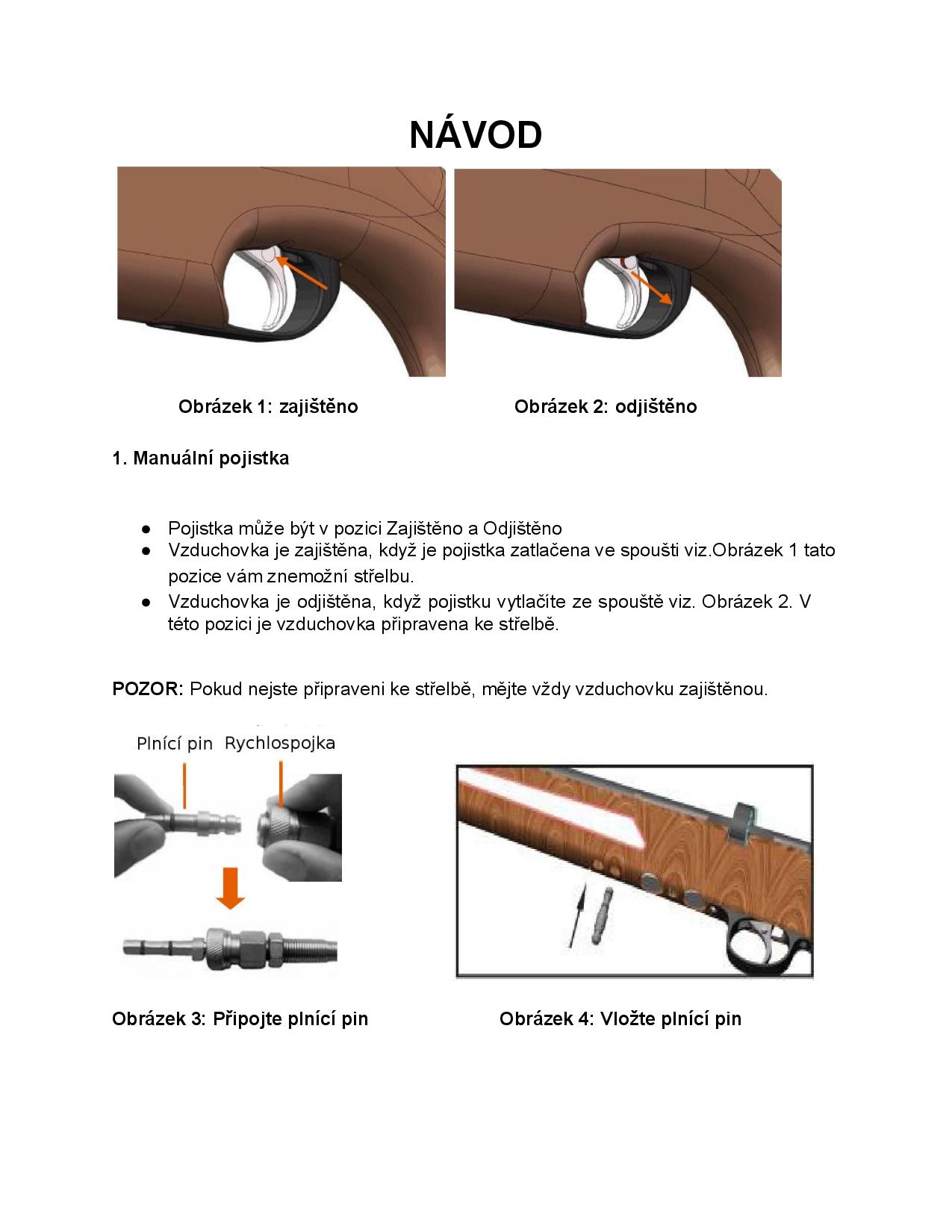 NÁVOD

Obrázek 1: zajištěno

Obrázek 2: odjištěno

1. Manuální pojistka

● Pojistka může být v pozici Zajištěno a Odjištěno
● Vzduchovka je zajištěna, když je pojistka zatlačena ve spoušti viz.Obrázek 1 tato pozice vám znemožní střelbu.
● Vzduchovka je odjištěna, když pojistku vytlačíte ze spouště viz. Obrázek 2. V této pozici je vzduchovka připravena ke střelbě.

POZOR: Pokud nejste připraveni ke střelbě, mějte vždy vzduchovku zajištěnou.

Plnící pin Rychlospojka

Obrázek 3: Připojte plnící pin

Obrázek 4: Vložte plnící pin