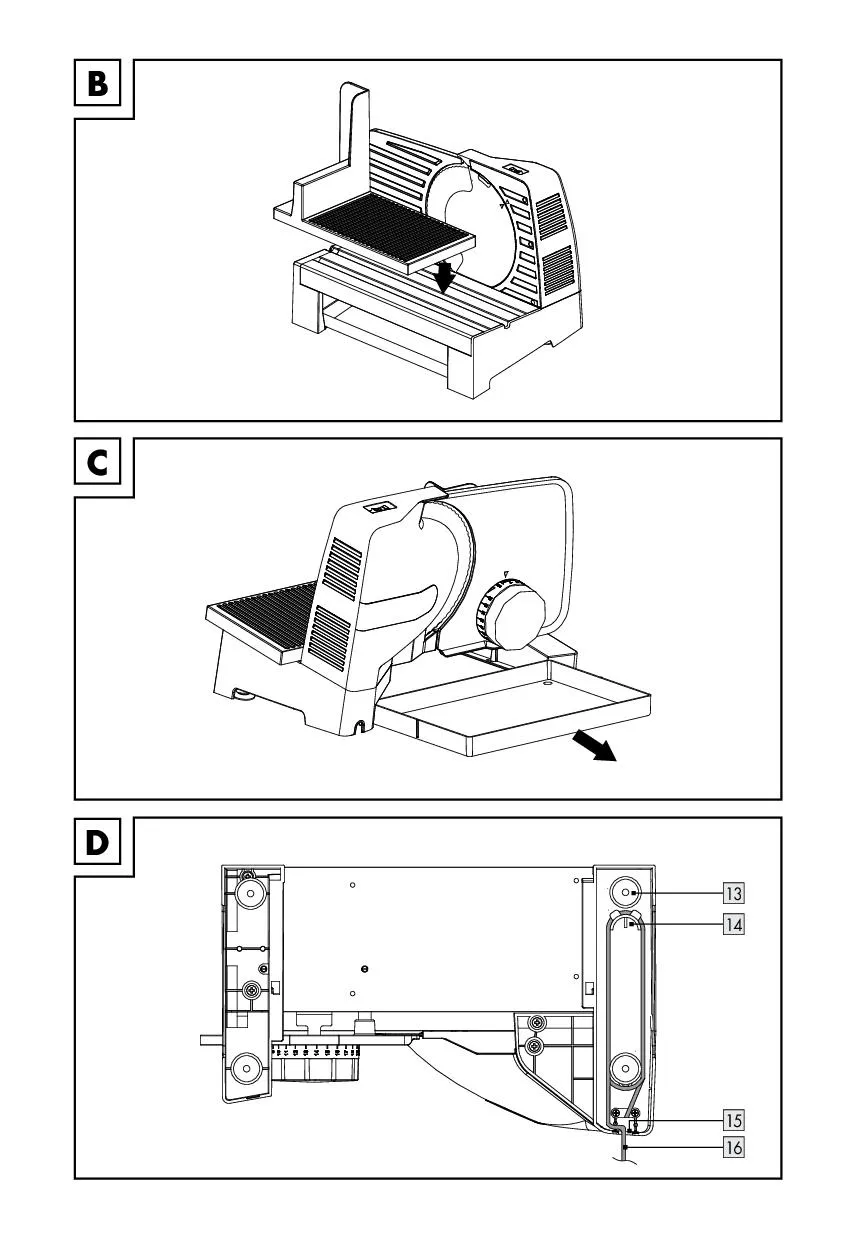 B

C

D

13

14

15

16