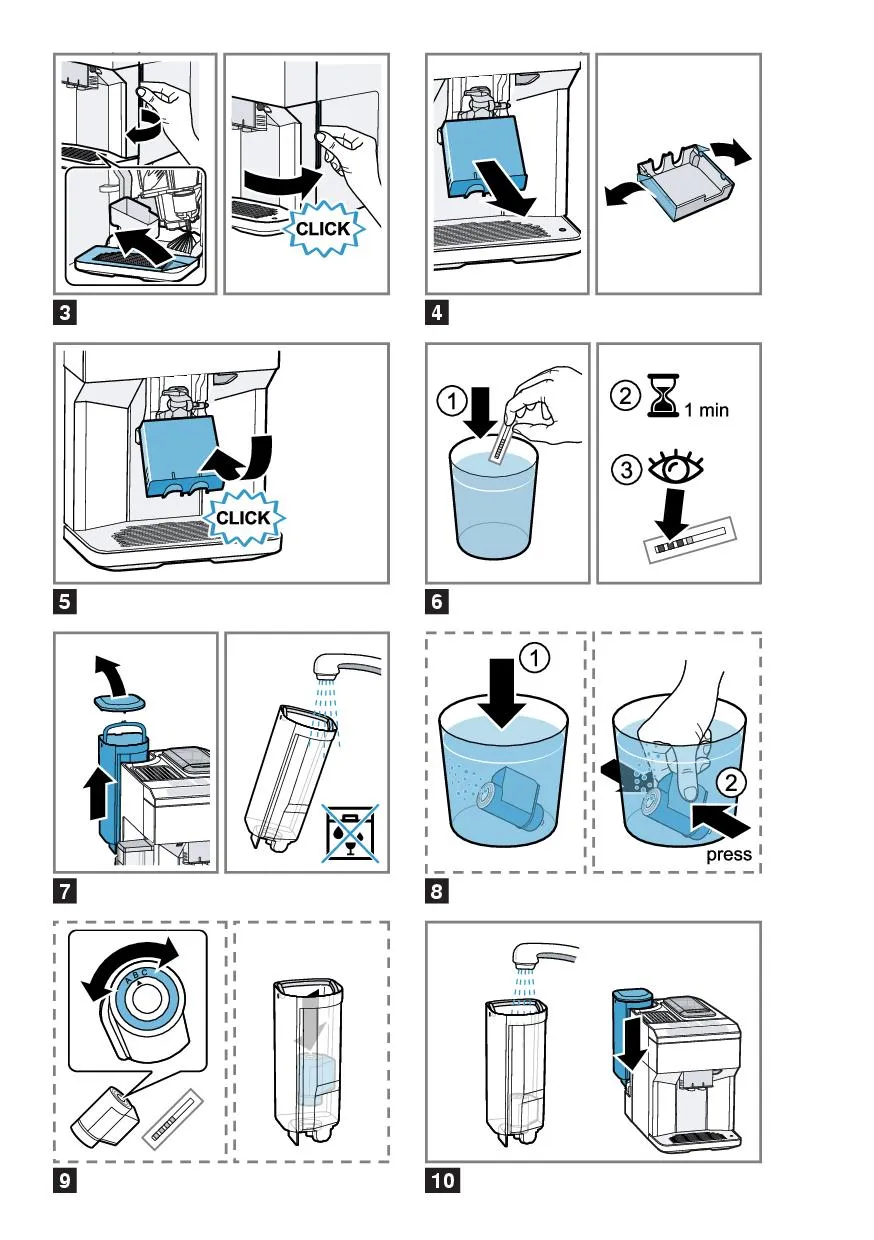 CLICK

3

4

CLICK

5

1

2 1 min

3

6

7

1

2

press

8

A B C

9

10