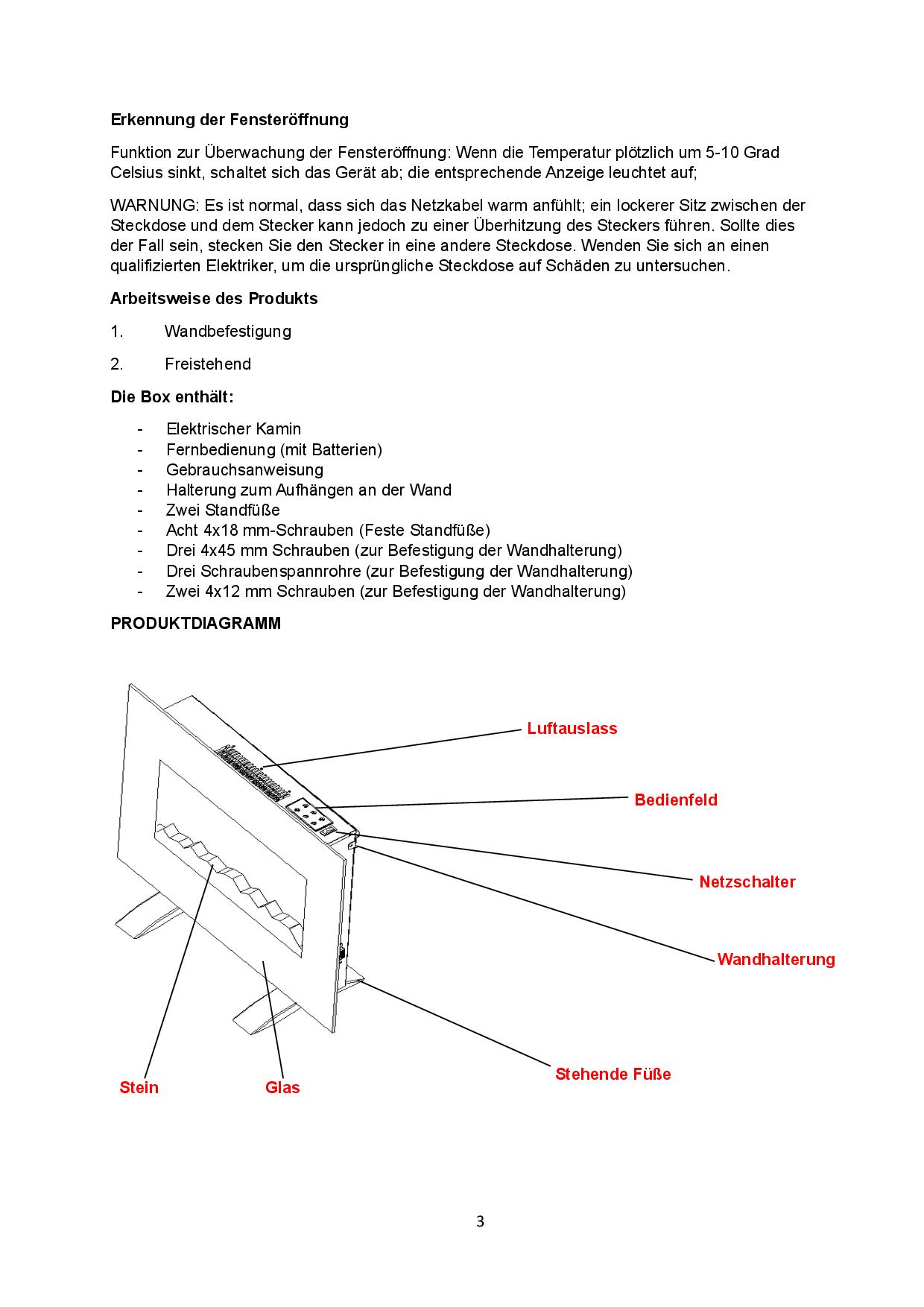 Erkennung der Fensteröffnung

Funktion zur Überwachung der Fensteröffnung: Wenn die Temperatur plötzlich um 5-10 Grad Celsius sinkt, schaltet sich das Gerät ab; die entsprechende Anzeige leuchtet auf;

WARNUNG: Es ist normal, dass sich das Netzkabel warm anfühlt; ein lockerer Sitz zwischen der Steckdose und dem Stecker kann jedoch zu einer Überhitzung des Steckers führen. Sollte dies der Fall sein, stecken Sie den Stecker in eine andere Steckdose. Wenden Sie sich an einen qualifizierten Elektriker, um die ursprüngliche Steckdose auf Schäden zu untersuchen.

Arbeitsweise des Produkts

1. Wandbefestigung

2. Freistehend

Die Box enthält:

- Elektrischer Kamin
- Fernbedienung (mit Batterien)
- Gebrauchsanweisung
- Halterung zum Aufhängen an der Wand
- Zwei Standfüße
- Acht 4x18 mm-Schrauben (Feste Standfüße)
- Drei 4x45 mm Schrauben (zur Befestigung der Wandhalterung)
- Drei Schraubenspannrohre (zur Befestigung der Wandhalterung)
- Zwei 4x12 mm Schrauben (zur Befestigung der Wandhalterung)

PRODUKTDIAGRAMM

Luftauslass

Bedienfeld

Netzschalter

Wandhalterung

Stehende Füße

Stein

Glas

3