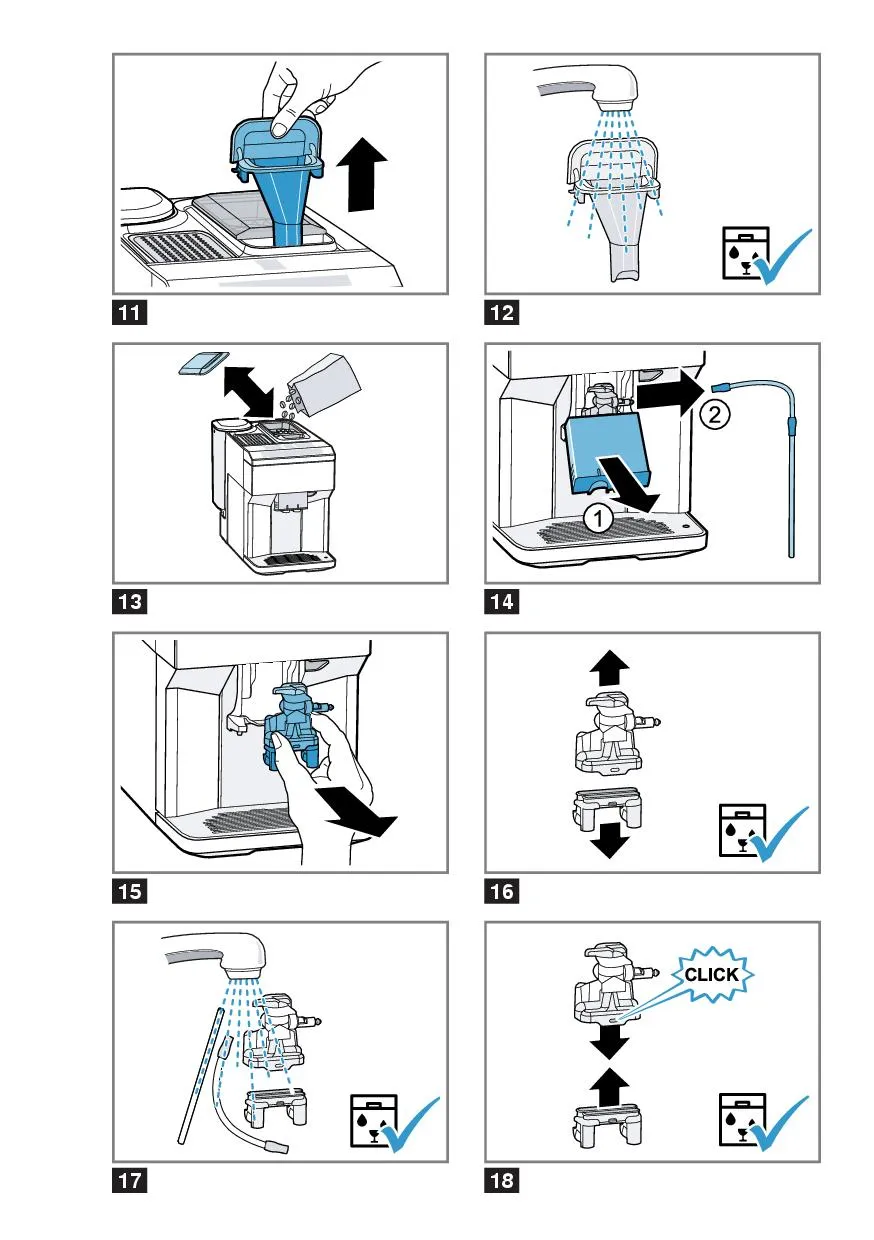 11

12

13

2

1

14

15

16

17

CLICK

18