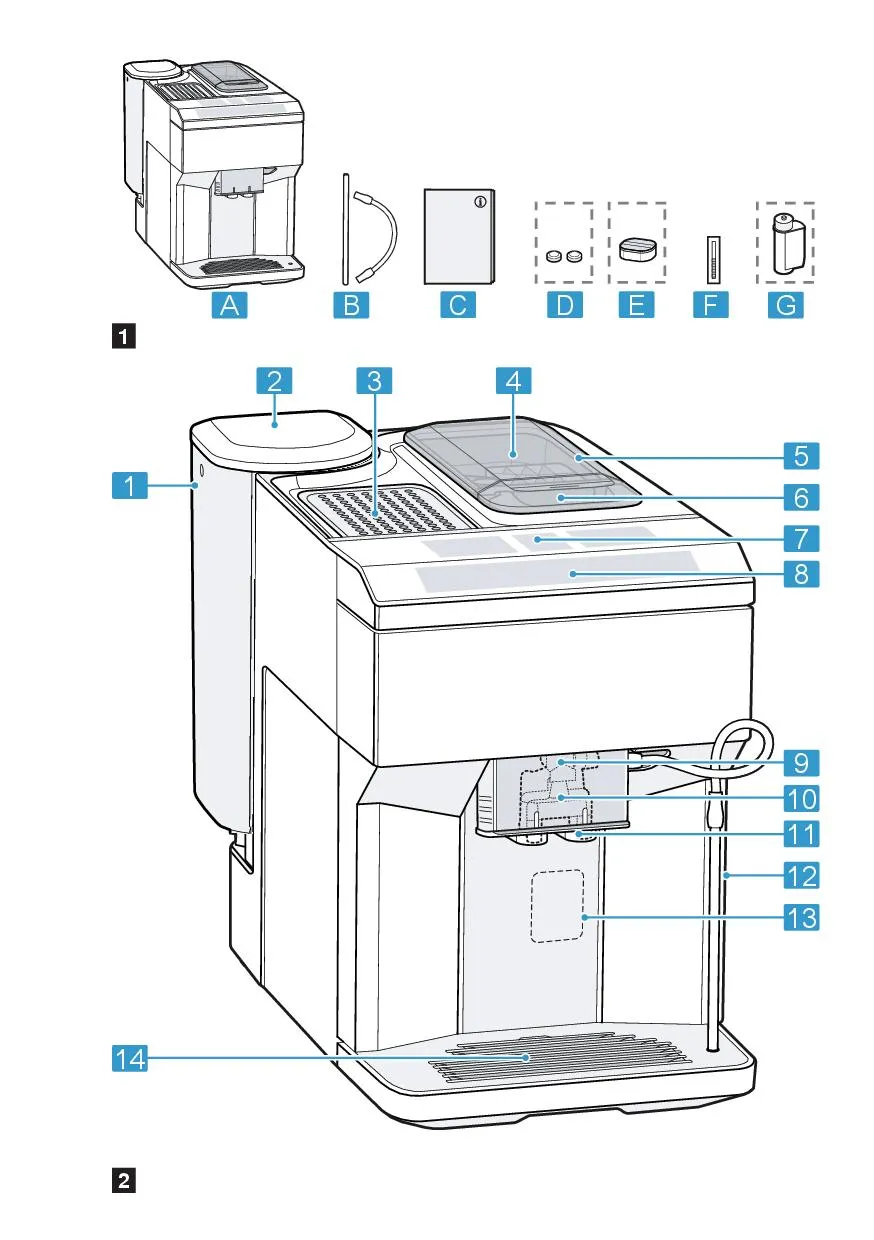 A B C D E F G

1

2 3 4

1

5

6

7

8

9

10

11

12

13

14

2