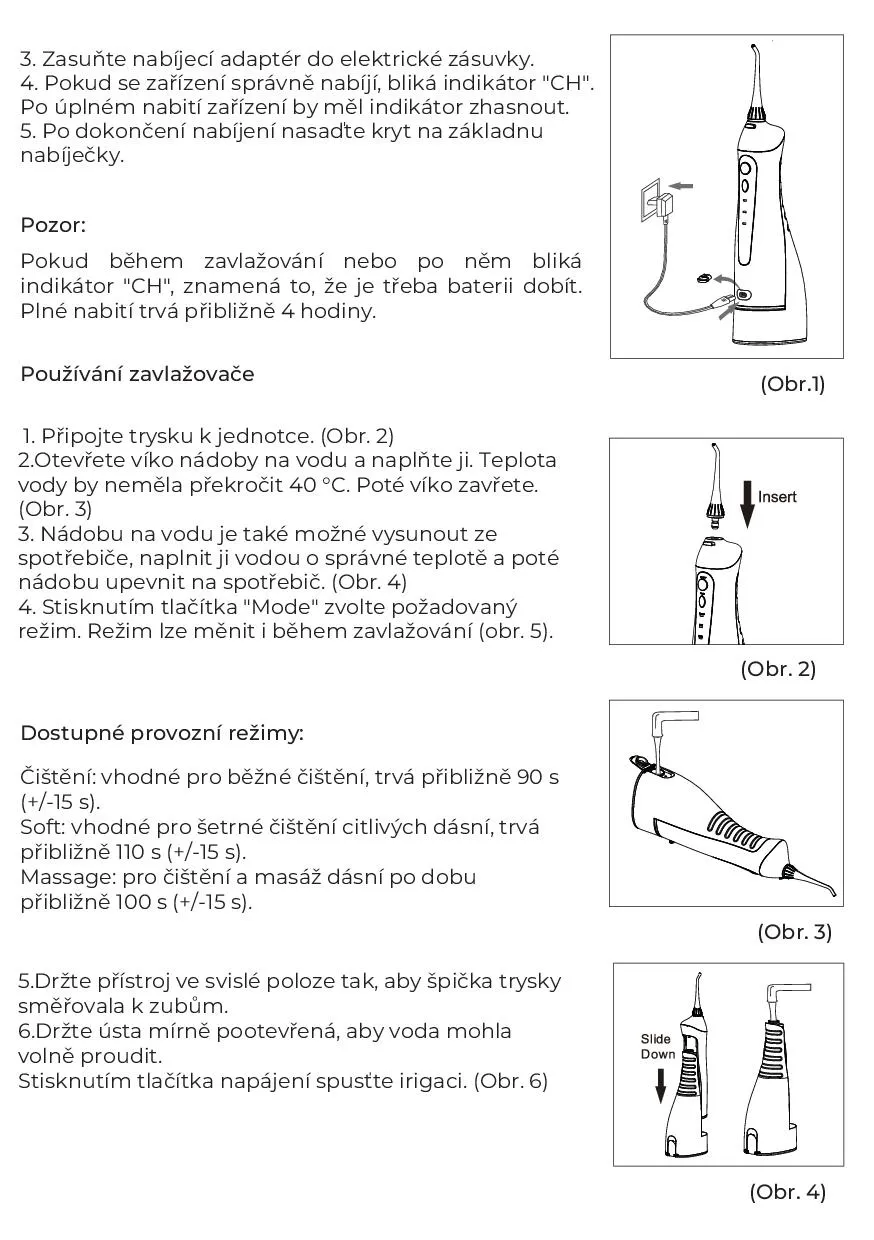 3. Zasuňte nabíjecí adaptér do elektrické zásuvky.
4. Pokud se zařízení správně nabíjí, bliká indikátor "CH". Po úplném nabití zařízení by měl indikátor zhasnout.
5. Po dokončení nabíjení nasaďte kryt na základnu nabíječky.

Pozor:

Pokud během zavlažování nebo po něm bliká indikátor "CH", znamená to, že je třeba baterii dobít. Plné nabití trvá přibližně 4 hodiny.

(Obr.1)

Používání zavlažovače

1. Připojte trysku k jednotce. (Obr. 2)
2.Otevřete víko nádoby na vodu a naplňte ji. Teplota vody by neměla překročit 40 °C. Poté víko zavřete. (Obr. 3)
3. Nádobu na vodu je také možné vysunout ze spotřebiče, naplnit ji vodou o správné teplotě a poté nádobu upevnit na spotřebič. (Obr. 4)
4. Stisknutím tlačítka "Mode" zvolte požadovaný režim. Režim lze měnit i během zavlažování (obr. 5).

Insert

(Obr. 2)

Dostupné provozní režimy:

Čištění: vhodné pro běžné čištění, trvá přibližně 90 s (+/-15 s).
Soft: vhodné pro šetrné čištění citlivých dásní, trvá přibližně 110 s (+/-15 s).
Massage: pro čištění a masáž dásní po dobu přibližně 100 s (+/-15 s).

(Obr. 3)

5.Držte přístroj ve svislé poloze tak, aby špička trysky směřovala k zubům.
6.Držte ústa mírně pootevřená, aby voda mohla volně proudit.
Stisknutím tlačítka napájení spusťte irigaci. (Obr. 6)

Slide Down

(Obr. 4)