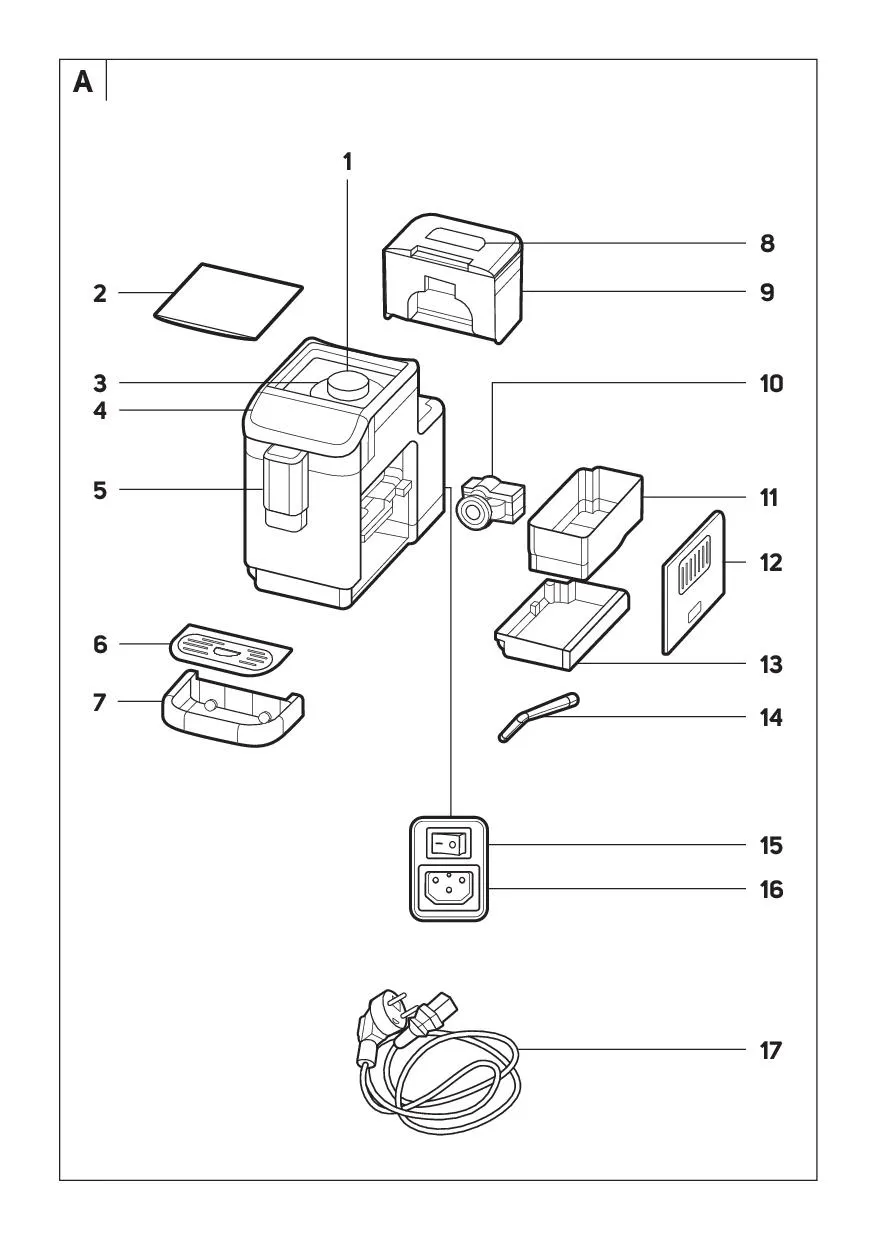 A

1

2

3

4

5

6

7

8

9

10

11

12

13

14

15

16

17