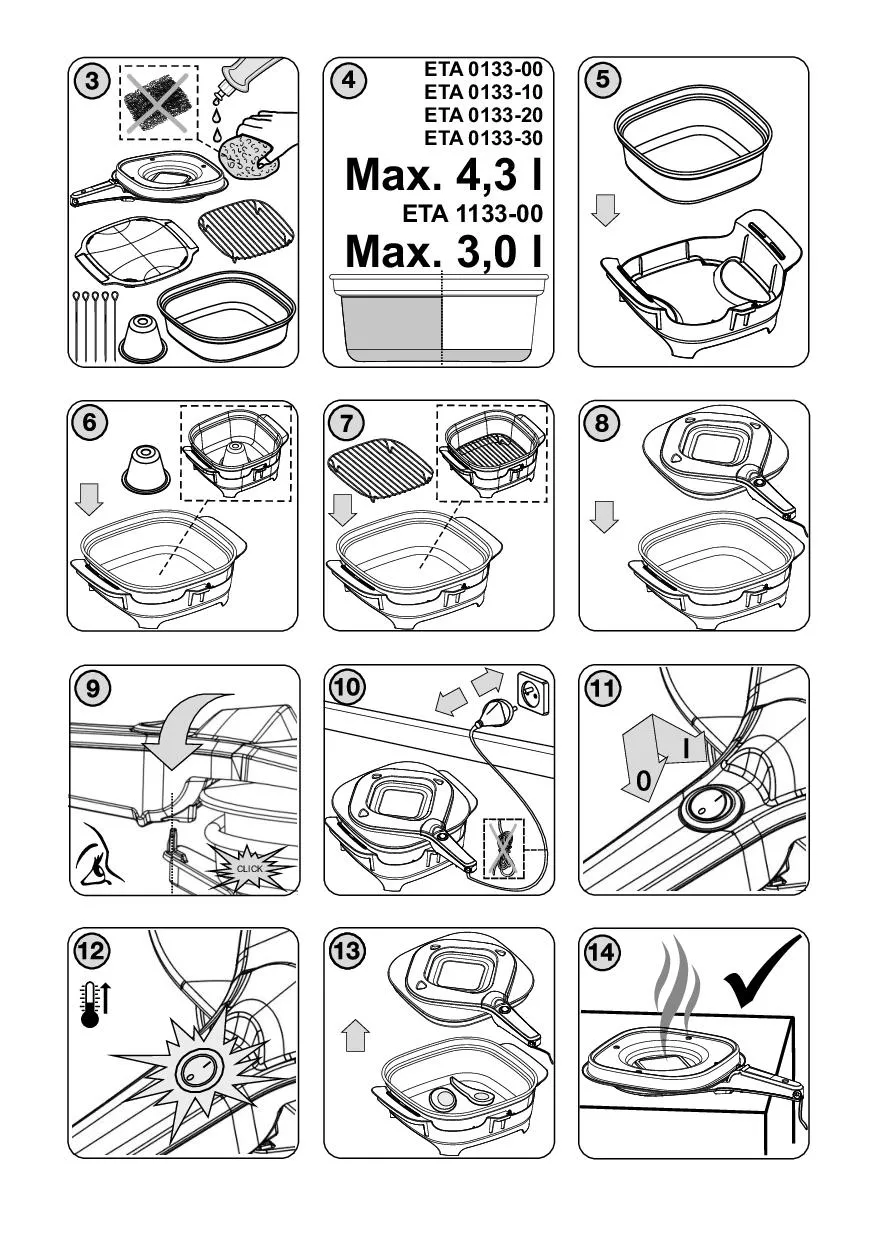 3

4
ETA 0133-00
ETA 0133-10
ETA 0133-20
ETA 0133-30
Max. 4,3 l
ETA 1133-00
Max. 3,0 l

5

6

7

8

9
CLICK

10

11
I
0

12

13

14