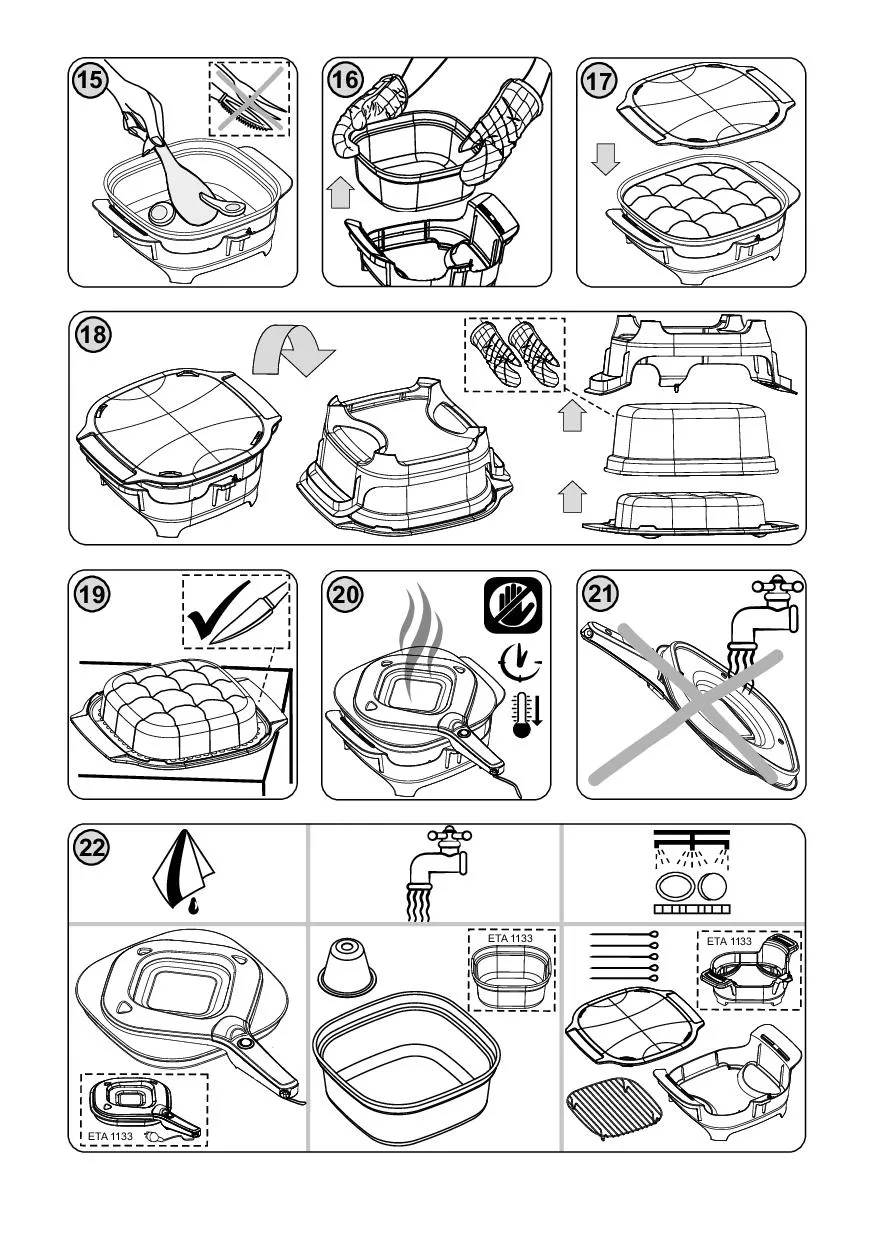 15
16
17
18
19
20
21
22
ETA 1133
ETA 1133
ETA 1133