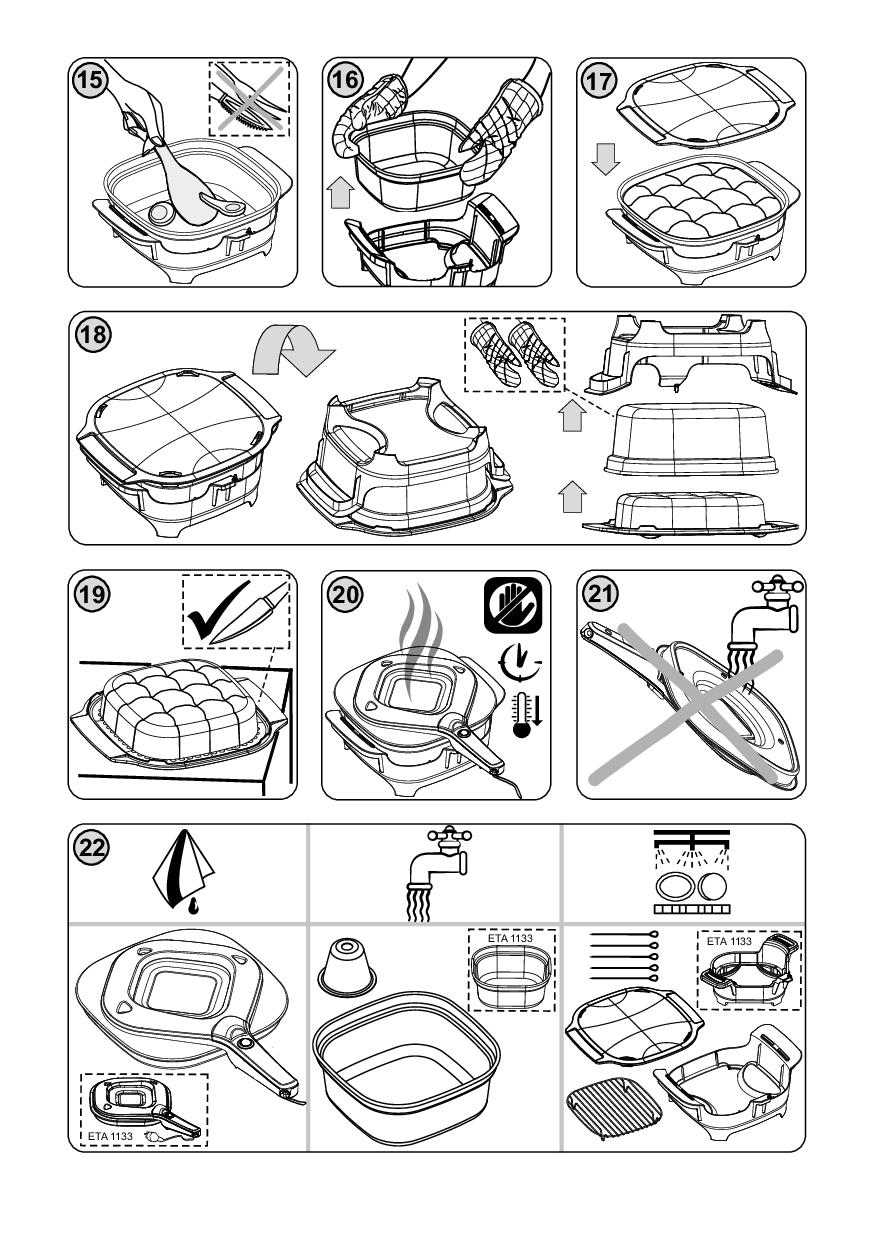 15

16

17

18

19

20

21

22

ETA 1133

ETA 1133

ETA 1133