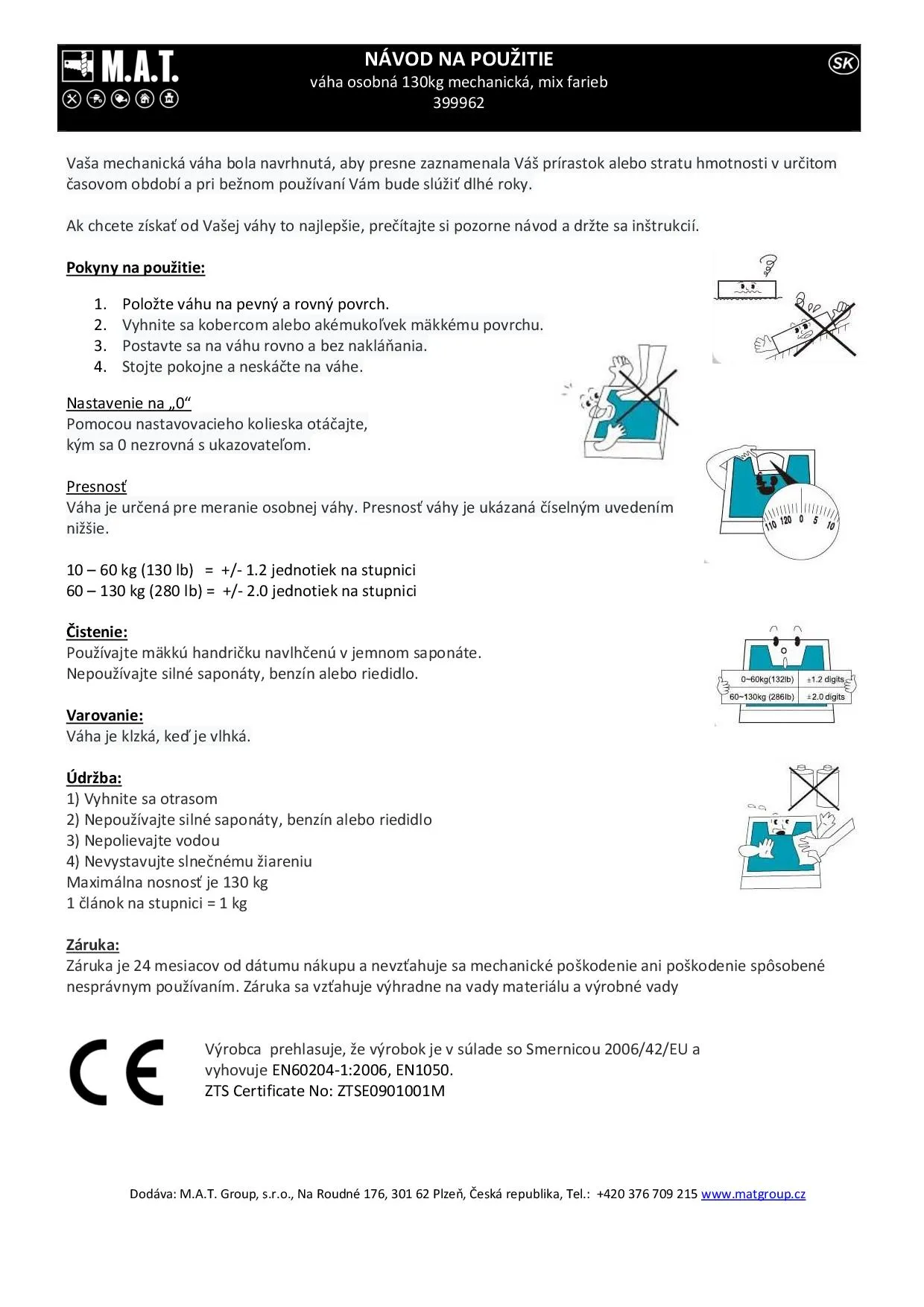 M.A.T.

NÁVOD NA POUŽITIE
váha osobná 130kg mechanická, mix farieb
399962

SK

Vaša mechanická váha bola navrhnutá, aby presne zaznamenala Váš prírastok alebo stratu hmotnosti v určitom časovom období a pri bežnom používaní Vám bude slúžiť dlhé roky.

Ak chcete získať od Vašej váhy to najlepšie, prečítajte si pozorne návod a držte sa inštrukcií.

Pokyny na použitie:

1. Položte váhu na pevný a rovný povrch.
2. Vyhnite sa kobercom alebo akémukoľvek mäkkému povrchu.
3. Postavte sa na váhu rovno a bez nakláňania.
4. Stojte pokojne a neskáčte na váhe.

Nastavenie na „0“
Pomocou nastavovacieho kolieska otáčajte,
kým sa 0 nezrovná s ukazovateľom.

Presnosť
Váha je určená pre meranie osobnej váhy. Presnosť váhy je ukázaná číselným uvedením nižšie.

10 – 60 kg (130 lb) = +/- 1.2 jednotiek na stupnici
60 – 130 kg (280 lb) = +/- 2.0 jednotiek na stupnici

110 120 0 5 10

Čistenie:
Používajte mäkkú handričku navlhčenú v jemnom saponáte.
Nepoužívajte silné saponáty, benzín alebo riedidlo.

| 0~60kg(132lb) | ±1.2 digits |
|---|---|
| 60~130kg (286lb) | ±2.0 digits |

Varovanie:
Váha je klzká, keď je vlhká.

Údržba:
1) Vyhnite sa otrasom
2) Nepoužívajte silné saponáty, benzín alebo riedidlo
3) Nepolievajte vodou
4) Nevystavujte slnečnému žiareniu
Maximálna nosnosť je 130 kg
1 článok na stupnici = 1 kg

Záruka:
Záruka je 24 mesiacov od dátumu nákupu a nevzťahuje sa mechanické poškodenie ani poškodenie spôsobené nesprávnym používaním. Záruka sa vzťahuje výhradne na vady materiálu a výrobné vady

CE

Výrobca prehlasuje, že výrobok je v súlade so Smernicou 2006/42/EU a vyhovuje EN60204-1:2006, EN1050.
ZTS Certificate No: ZTSE0901001M

Dodáva: M.A.T. Group, s.r.o., Na Roudné 176, 301 62 Plzeň, Česká republika, Tel.: +420 376 709 215 www.matgroup.cz