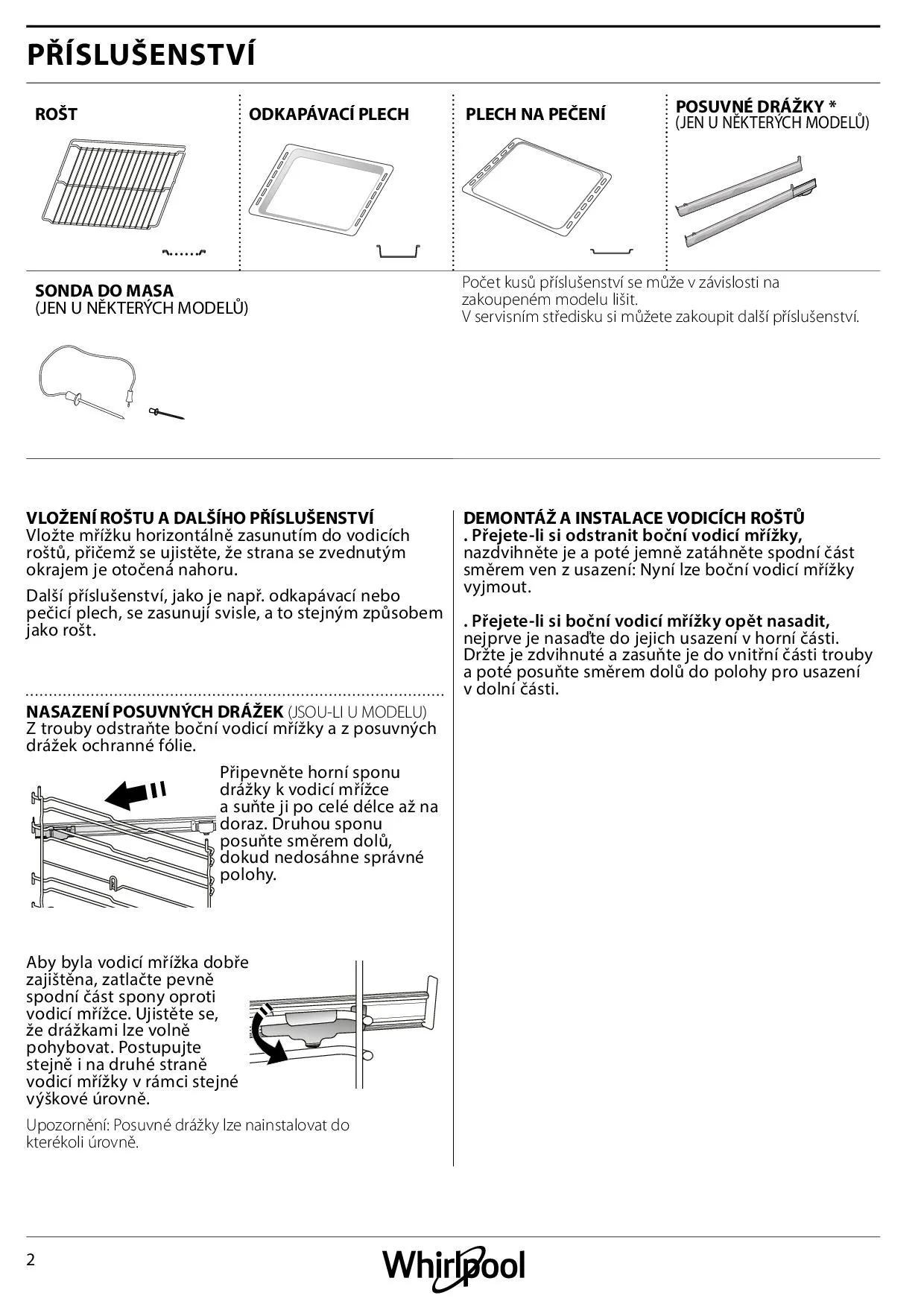 PŘÍSLUŠENSTVÍ

ROŠT

ODKAPÁVACÍ PLECH

PLECH NA PEČENÍ

POSUVNÉ DRÁŽKY *
(JEN U NĚKTERÝCH MODELŮ)

SONDA DO MASA
(JEN U NĚKTERÝCH MODELŮ)

Počet kusů příslušenství se může v závislosti na zakoupeném modelu lišit.
V servisním středisku si můžete zakoupit další příslušenství.

VLOŽENÍ ROŠTU A DALŠÍHO PŘÍSLUŠENSTVÍ
Vložte mřížku horizontálně zasunutím do vodicích roštů, přičemž se ujistěte, že strana se zvednutým okrajem je otočená nahoru.

Další příslušenství, jako je např. odkapávací nebo pečicí plech, se zasunují svisle, a to stejným způsobem jako rošt.

NASAZENÍ POSUVNÝCH DRÁŽEK (JSOU-LI U MODELU)
Z trouby odstraňte boční vodicí mřížky a z posuvných drážek ochranné fólie.

Připevněte horní sponu drážky k vodicí mřížce a suňte ji po celé délce až na doraz. Druhou sponu posuňte směrem dolů, dokud nedosáhne správné polohy.

Aby byla vodicí mřížka dobře zajištěna, zatlačte pevně spodní část spony oproti vodicí mřížce. Ujistěte se, že drážkami lze volně pohybovat. Postupujte stejně i na druhé straně vodicí mřížky v rámci stejné výškové úrovně.

Upozornění: Posuvné drážky lze nainstalovat do kterékoli úrovně.

DEMONTÁŽ A INSTALACE VODICÍCH ROŠTŮ
. Přejete-li si odstranit boční vodicí mřížky, nazdvihněte je a poté jemně zatáhněte spodní část směrem ven z usazení: Nyní lze boční vodicí mřížky vyjmout.

. Přejete-li si boční vodicí mřížky opět nasadit, nejprve je nasaďte do jejich usazení v horní části. Držte je zdvihnuté a zasuňte je do vnitřní části trouby a poté posuňte směrem dolů do polohy pro usazení v dolní části.

2

Whirlpool