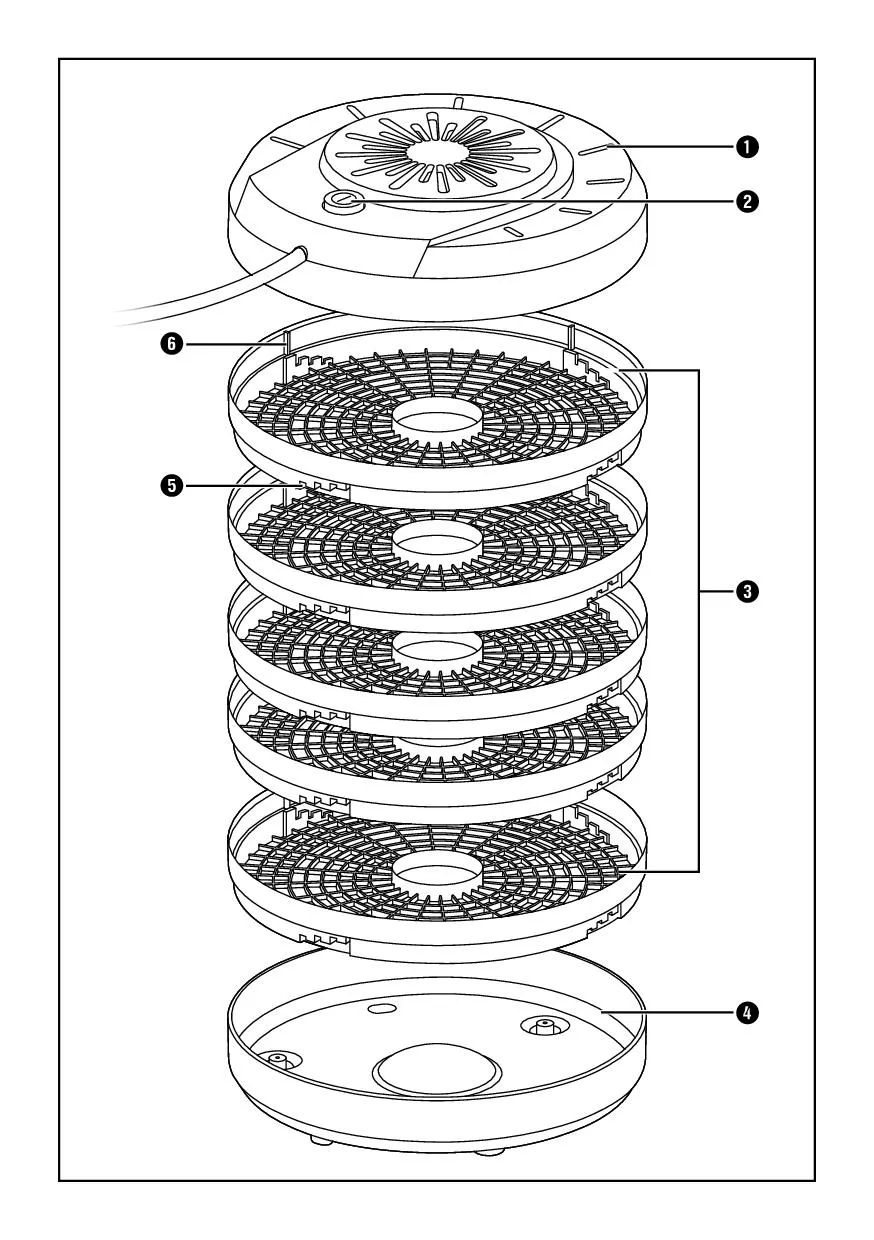 1
2
6
5
3
4