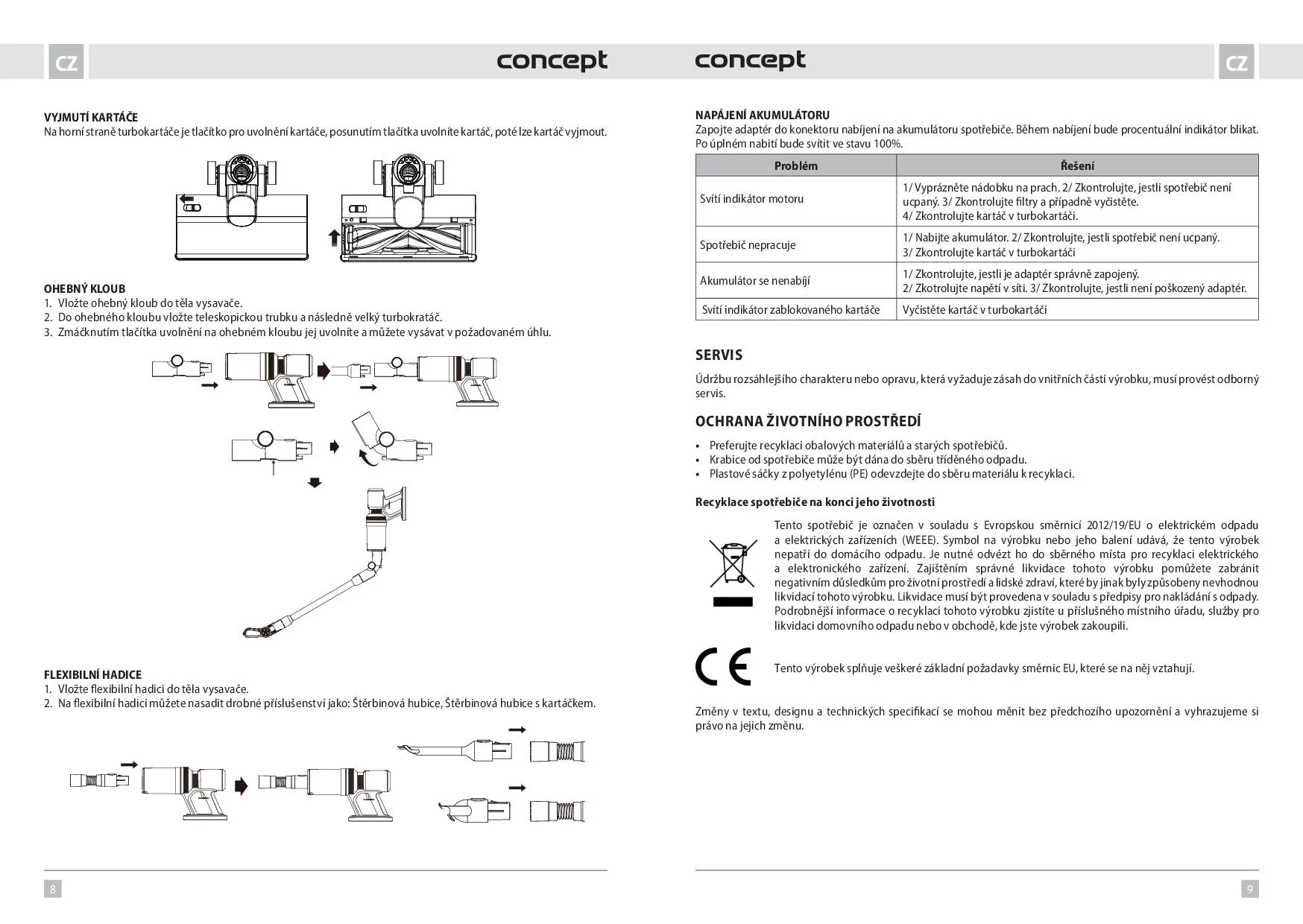 CZ concept

VYJMUTÍ KARTÁČE
Na horní straně turbokartáče je tlačítko pro uvolnění kartáče, posunutím tlačítka uvolníte kartáč, poté lze kartáč vyjmout.

OHEBNÝ KLOUB
1. Vložte ohebný kloub do těla vysavače.
2. Do ohebného kloubu vložte teleskopickou trubku a následně velký turbokratáč.
3. Zmáčknutím tlačítka uvolnění na ohebném kloubu jej uvolníte a můžete vysávat v požadovaném úhlu.

FLEXIBILNÍ HADICE
1. Vložte flexibilní hadici do těla vysavače.
2. Na flexibilní hadici můžete nasadit drobné příslušenství jako: Štěrbinová hubice, Štěrbinová hubice s kartáčkem.

8

concept CZ

NAPÁJENÍ AKUMULÁTORU
Zapojte adaptér do konektoru nabíjení na akumulátoru spotřebiče. Během nabíjení bude procentuální indikátor blikat. Po úplném nabití bude svítit ve stavu 100%.

| Problém | Řešení |
|---|---|
| Svítí indikátor motoru | 1/ Vyprázněte nádobku na prach. 2/ Zkontrolujte, jestli spotřebič není ucpaný. 3/ Zkontrolujte filtry a případně vyčistěte. 4/ Zkontrolujte kartáč v turbokartáči. |
| Spotřebič nepracuje | 1/ Nabijte akumulátor. 2/ Zkontrolujte, jestli spotřebič není ucpaný. 3/ Zkontrolujte kartáč v turbokartáči |
| Akumulátor se nenabíjí | 1/ Zkontrolujte, jestli je adaptér správně zapojený. 2/ Zkotrolujte napětí v síti. 3/ Zkontrolujte, jestli není poškozený adaptér. |
| Svítí indikátor zablokovaného kartáče | Vyčistěte kartáč v turbokartáči |

SERVIS
Údržbu rozsáhlejšího charakteru nebo opravu, která vyžaduje zásah do vnitřních částí výrobku, musí provést odborný servis.

OCHRANA ŽIVOTNÍHO PROSTŘEDÍ
• Preferujte recyklaci obalových materiálů a starých spotřebičů.
• Krabice od spotřebiče může být dána do sběru tříděného odpadu.
• Plastové sáčky z polyetylénu (PE) odevzdejte do sběru materiálu k recyklaci.

Recyklace spotřebiče na konci jeho životnosti
Tento spotřebič je označen v souladu s Evropskou směrnicí 2012/19/EU o elektrickém odpadu a elektrických zařízeních (WEEE). Symbol na výrobku nebo jeho balení udává, že tento výrobek nepatří do domácího odpadu. Je nutné odvézt ho do sběrného místa pro recyklaci elektrického a elektronického zařízení. Zajištěním správné likvidace tohoto výrobku pomůžete zabránit negativním důsledkům pro životní prostředí a lidské zdraví, které by jinak byly způsobeny nevhodnou likvidací tohoto výrobku. Likvidace musí být provedena v souladu s předpisy pro nakládání s odpady. Podrobnější informace o recyklaci tohoto výrobku zjistíte u příslušného místního úřadu, služby pro likvidaci domovního odpadu nebo v obchodě, kde jste výrobek zakoupili.

CE
Tento výrobek splňuje veškeré základní požadavky směrnic EU, které se na něj vztahují.

Změny v textu, designu a technických specifikací se mohou měnit bez předchozího upozornění a vyhrazujeme si právo na jejich změnu.

9