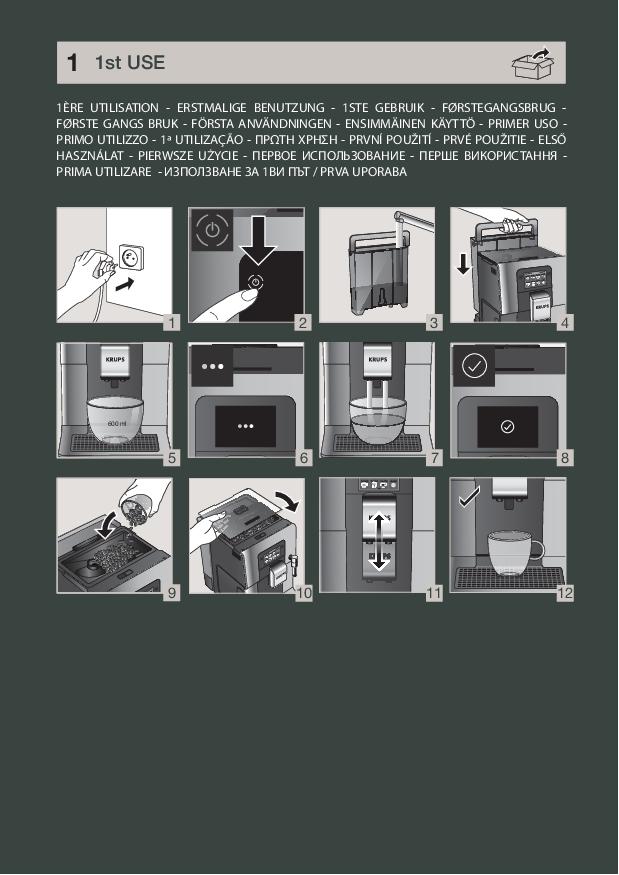 1 1st USE

1ÈRE UTILISATION - ERSTMALIGE BENUTZUNG - 1STE GEBRUIK - FØRSTEGANGSBRUG - FØRSTE GANGS BRUK - FÖRSTA ANVÄNDNINGEN - ENSIMMÄINEN KÄYTTÖ - PRIMER USO - PRIMO UTILIZZO - 1ª UTILIZAÇÃO - ΠΡΩΤΗ ΧΡΗΣΗ - PRVNÍ POUŽITÍ - PRVÉ POUŽITIE - ELSŐ HASZNÁLAT - PIERWSZE UŻYCIE - ПЕРВОЕ ИСПОЛЬЗОВАНИЕ - ПЕРШЕ ВИКОРИСТАННЯ - PRIMA UTILIZARE - ИЗПОЛЗВАНЕ ЗА 1ВИ ПЪТ / PRVA UPORABA

1

2

3

KRUPS

4

KRUPS

600 ml

5

6

KRUPS

7

8

9

10

11

12