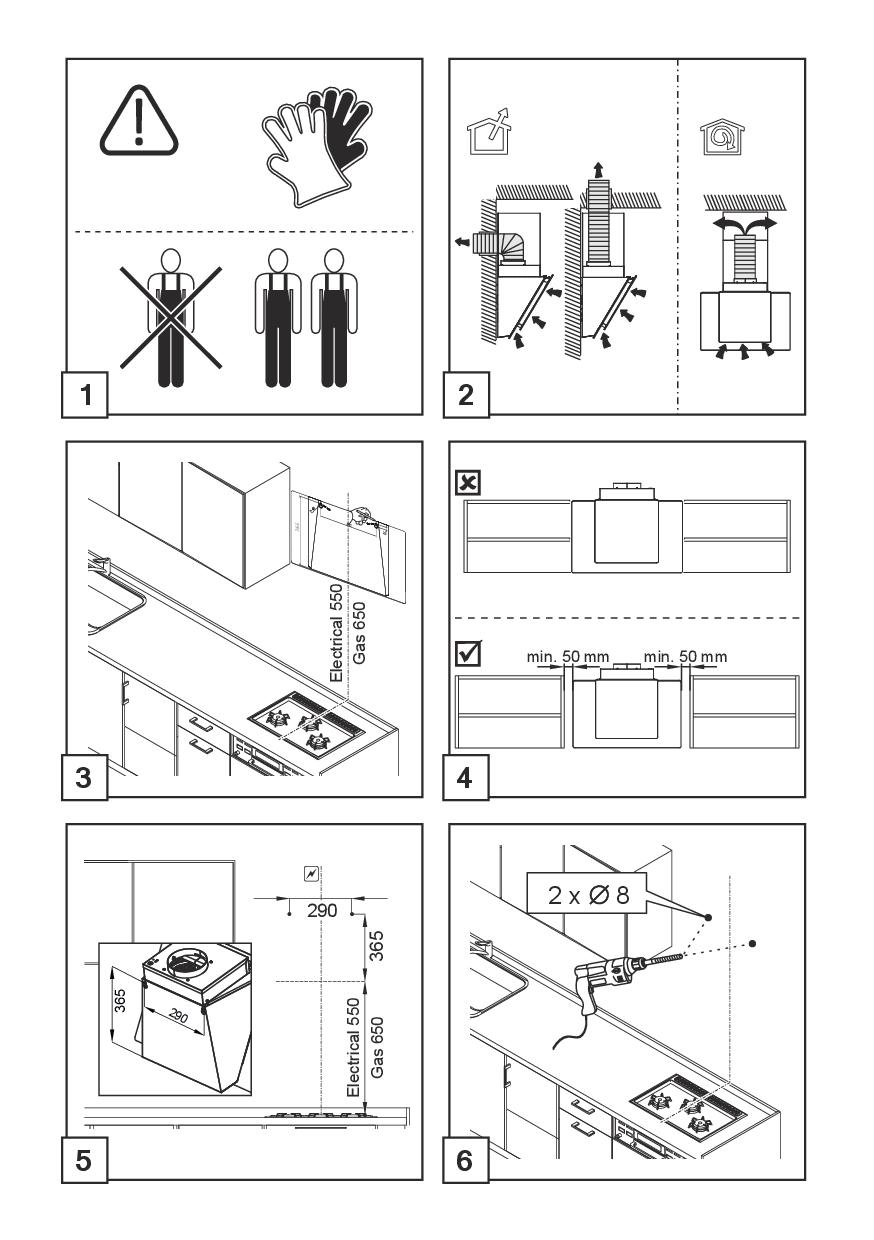 1

2

Electrical 550
Gas 650

3

min. 50 mm
min. 50 mm

4

290
365
365
290
Electrical 550
Gas 650

5

2 x Ø 8

6