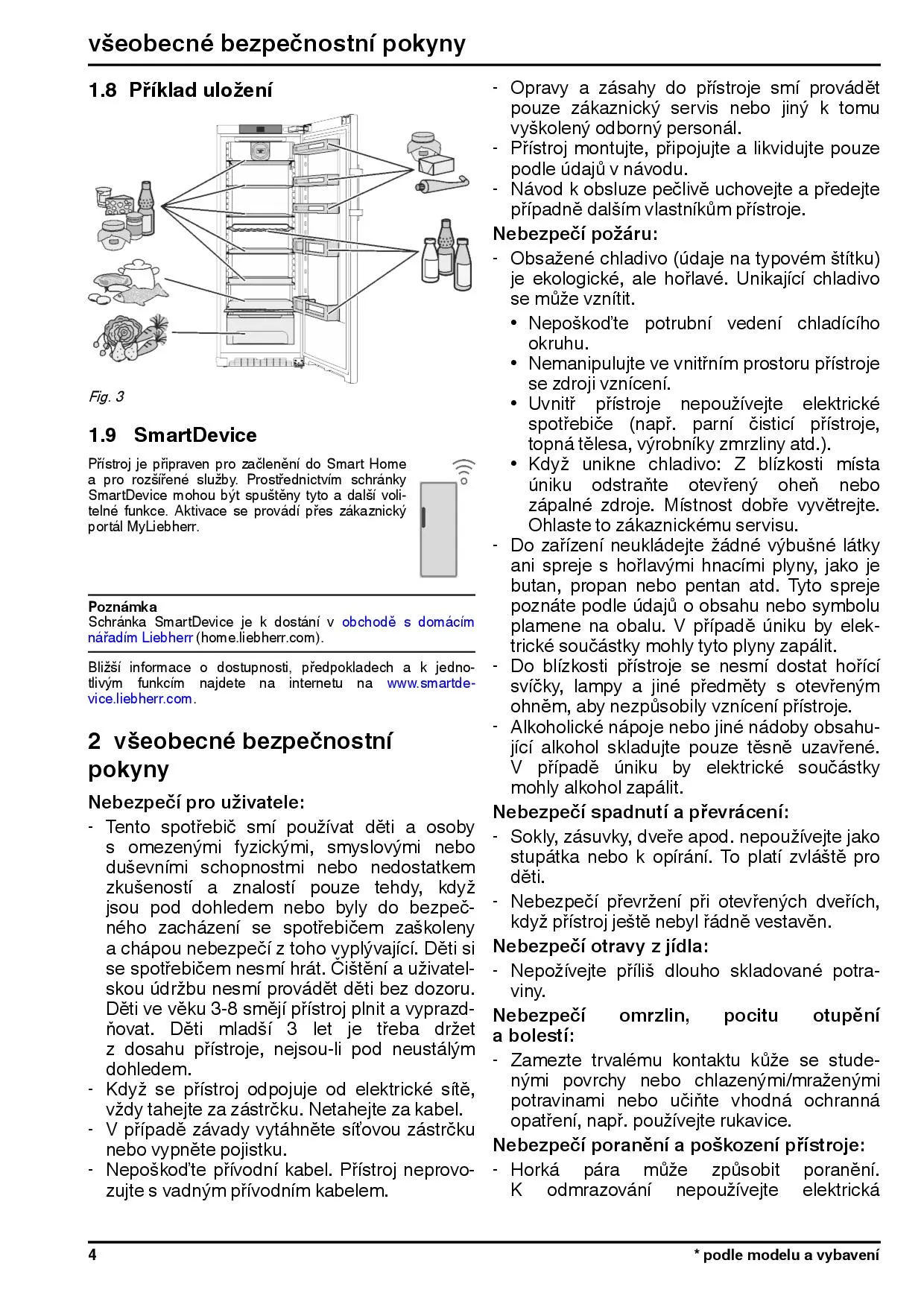 všeobecné bezpečnostní pokyny

1.8 Příklad uložení

Fig. 3

1.9 SmartDevice

Přístroj je připraven pro začlenění do Smart Home a pro rozšířené služby. Prostřednictvím schránky SmartDevice mohou být spuštěny tyto a další volitelné funkce. Aktivace se provádí přes zákaznický portál MyLiebherr.

Poznámka
Schránka SmartDevice je k dostání v obchodě s domácím nářadím Liebherr (home.liebherr.com).

Bližší informace o dostupnosti, předpokladech a k jednotlivým funkcím najdete na internetu na www.smartdevice.liebherr.com.

2 všeobecné bezpečnostní pokyny

Nebezpečí pro uživatele:

- Tento spotřebič smí používat děti a osoby s omezenými fyzickými, smyslovými nebo duševními schopnostmi nebo nedostatkem zkušeností a znalostí pouze tehdy, když jsou pod dohledem nebo byly do bezpečného zacházení se spotřebičem zaškoleny a chápou nebezpečí z toho vyplývající. Děti si se spotřebičem nesmí hrát. Čištění a uživatelskou údržbu nesmí provádět děti bez dozoru. Děti ve věku 3-8 smějí přístroj plnit a vyprazdňovat. Děti mladší 3 let je třeba držet z dosahu přístroje, nejsou-li pod neustálým dohledem.
- Když se přístroj odpojuje od elektrické sítě, vždy tahejte za zástrčku. Netahejte za kabel.
- V případě závady vytáhněte síťovou zástrčku nebo vypněte pojistku.
- Nepoškoďte přívodní kabel. Přístroj neprovozujte s vadným přívodním kabelem.
- Opravy a zásahy do přístroje smí provádět pouze zákaznický servis nebo jiný k tomu vyškolený odborný personál.
- Přístroj montujte, připojujte a likvidujte pouze podle údajů v návodu.
- Návod k obsluze pečlivě uchovejte a předejte případně dalším vlastníkům přístroje.

Nebezpečí požáru:

- Obsažené chladivo (údaje na typovém štítku) je ekologické, ale hořlavé. Unikající chladivo se může vznítit.
• Nepoškoďte potrubní vedení chladícího okruhu.
• Nemanipulujte ve vnitřním prostoru přístroje se zdroji vznícení.
• Uvnitř přístroje nepoužívejte elektrické spotřebiče (např. parní čisticí přístroje, topná tělesa, výrobníky zmrzliny atd.).
• Když unikne chladivo: Z blízkosti místa úniku odstraňte otevřený oheň nebo zápalné zdroje. Místnost dobře vyvětrejte. Ohlaste to zákaznickému servisu.
- Do zařízení neukládejte žádné výbušné látky ani spreje s hořlavými hnacími plyny, jako je butan, propan nebo pentan atd. Tyto spreje poznáte podle údajů o obsahu nebo symbolu plamene na obalu. V případě úniku by elektrické součástky mohly tyto plyny zapálit.
- Do blízkosti přístroje se nesmí dostat hořící svíčky, lampy a jiné předměty s otevřeným ohněm, aby nezpůsobily vznícení přístroje.
- Alkoholické nápoje nebo jiné nádoby obsahující alkohol skladujte pouze těsně uzavřené. V případě úniku by elektrické součástky mohly alkohol zapálit.

Nebezpečí spadnutí a převrácení:

- Sokly, zásuvky, dveře apod. nepoužívejte jako stupátka nebo k opírání. To platí zvláště pro děti.
- Nebezpečí převržení při otevřených dveřích, když přístroj ještě nebyl řádně vestavěn.

Nebezpečí otravy z jídla:

- Nepožívejte příliš dlouho skladované potraviny.

Nebezpečí omrzlin, pocitu otupění a bolestí:

- Zamezte trvalému kontaktu kůže se studenými povrchy nebo chlazenými/mraženými potravinami nebo učiňte vhodná ochranná opatření, např. používejte rukavice.

Nebezpečí poranění a poškození přístroje:

- Horká pára může způsobit poranění. K odmrazování nepoužívejte elektrická

4

* podle modelu a vybavení