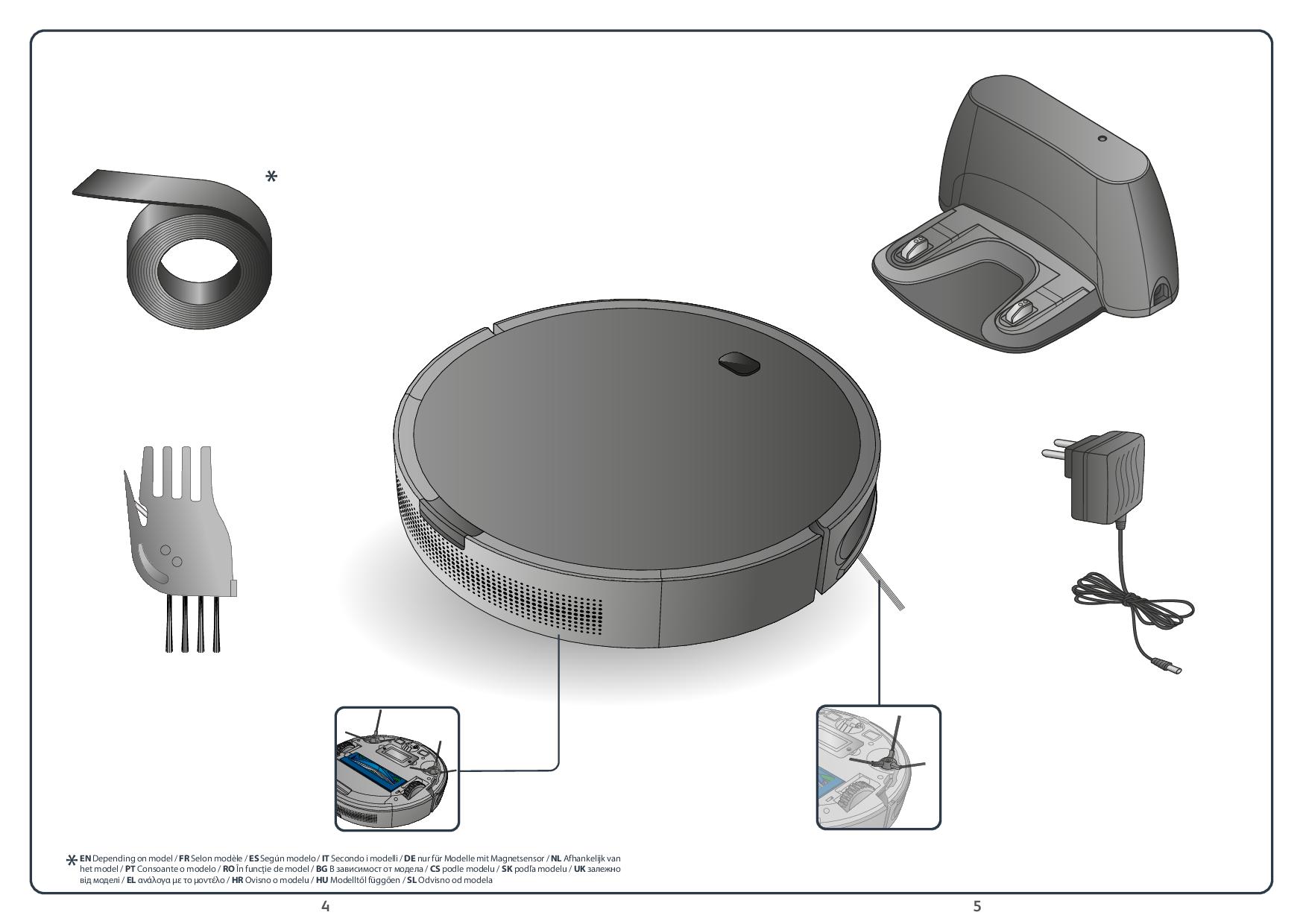 *

* EN Depending on model / FR Selon modèle / ES Según modelo / IT Secondo i modelli / DE nur für Modelle mit Magnetsensor / NL Afhankelijk van het model / PT Consoante o modelo / RO În funcție de model / BG В зависимост от модела / CS podle modelu / SK podľa modelu / UK залежно від моделі / EL ανάλογα με το μοντέλο / HR Ovisno o modelu / HU Modelltől függően / SL Odvisno od modela

4

5