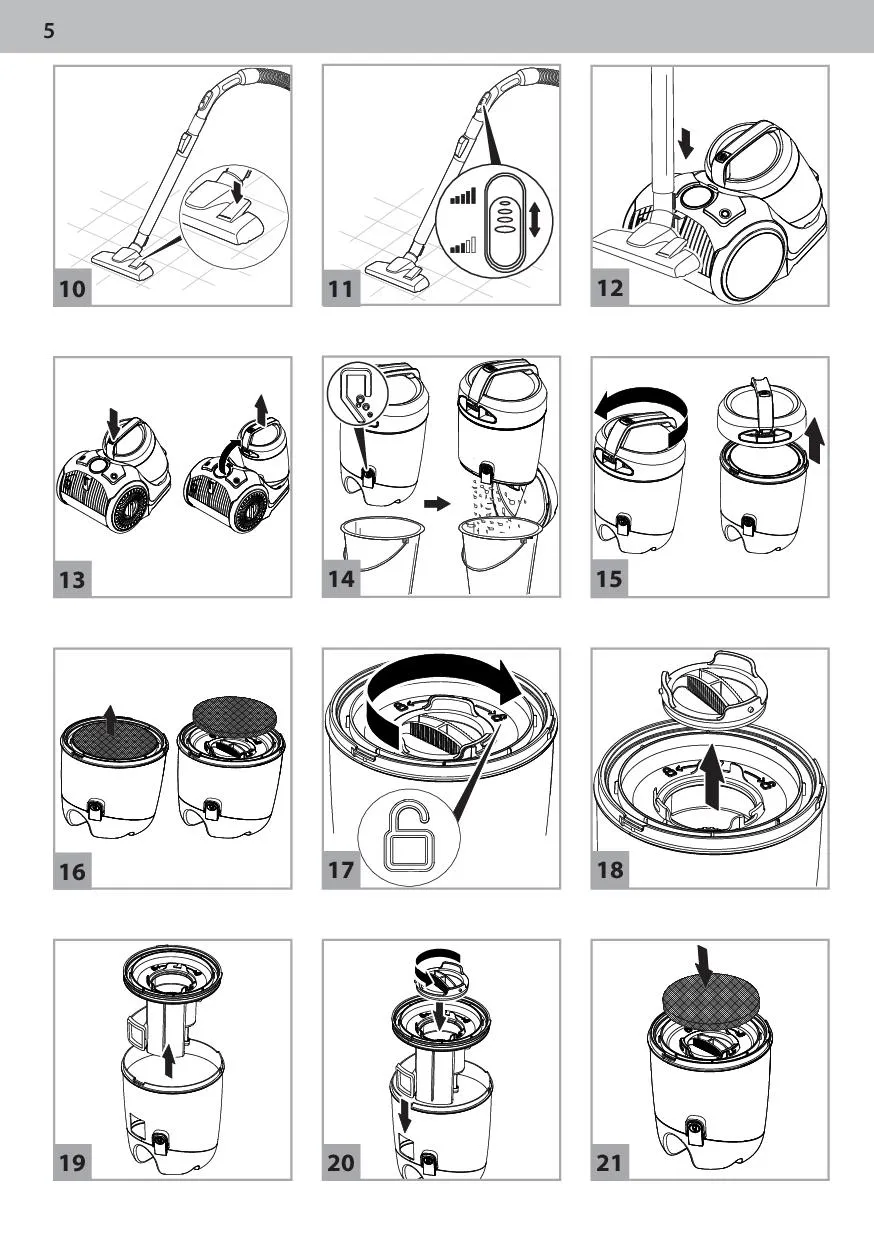 5

10

11

12

13

14

15

16

17

18

19

20

21