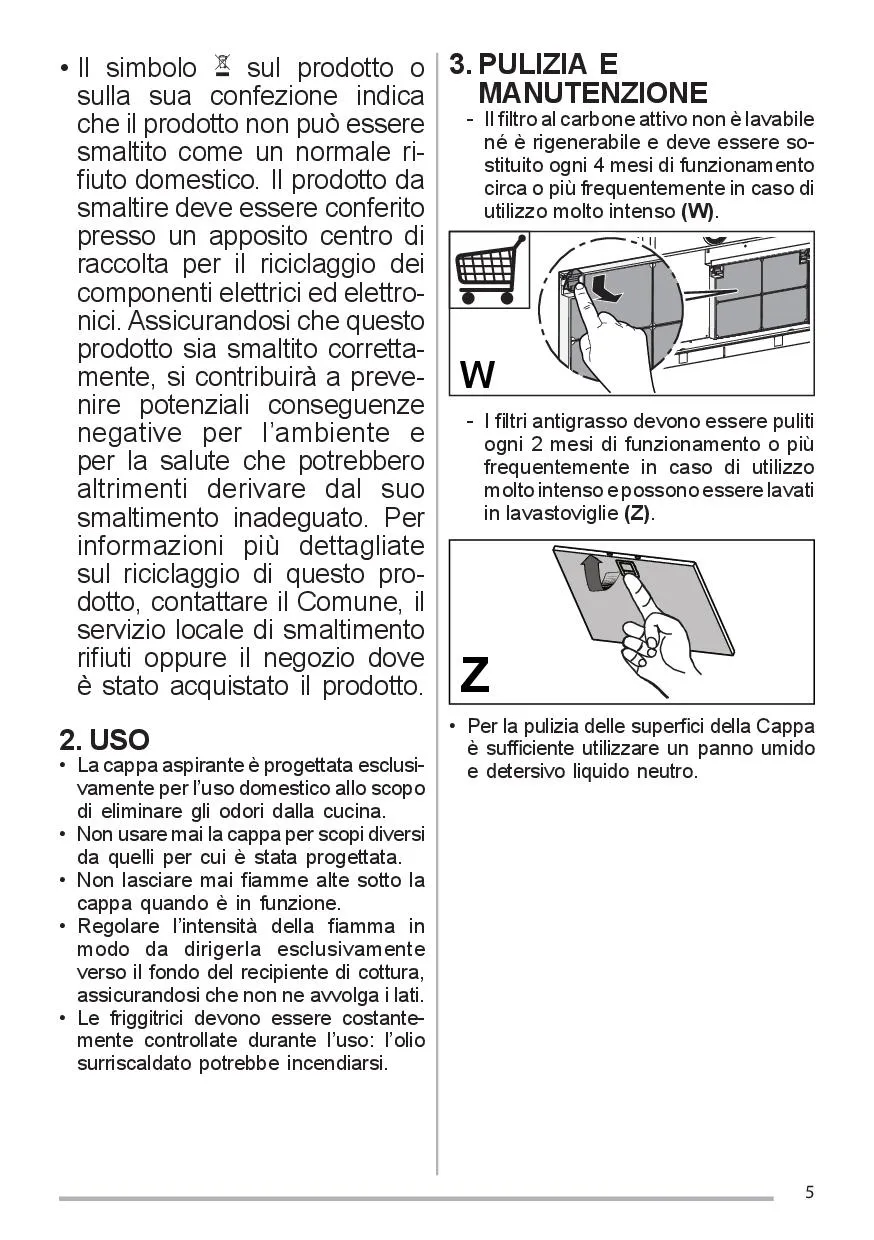 • Il simbolo sul prodotto o sulla sua confezione indica che il prodotto non può essere smaltito come un normale rifiuto domestico. Il prodotto da smaltire deve essere conferito presso un apposito centro di raccolta per il riciclaggio dei componenti elettrici ed elettronici. Assicurandosi che questo prodotto sia smaltito correttamente, si contribuirà a prevenire potenziali conseguenze negative per l'ambiente e per la salute che potrebbero altrimenti derivare dal suo smaltimento inadeguato. Per informazioni più dettagliate sul riciclaggio di questo prodotto, contattare il Comune, il servizio locale di smaltimento rifiuti oppure il negozio dove è stato acquistato il prodotto.

2. USO
• La cappa aspirante è progettata esclusivamente per l'uso domestico allo scopo di eliminare gli odori dalla cucina.
• Non usare mai la cappa per scopi diversi da quelli per cui è stata progettata.
• Non lasciare mai fiamme alte sotto la cappa quando è in funzione.
• Regolare l'intensità della fiamma in modo da dirigerla esclusivamente verso il fondo del recipiente di cottura, assicurandosi che non ne avvolga i lati.
• Le friggitrici devono essere costantemente controllate durante l'uso: l'olio surriscaldato potrebbe incendiarsi.

3. PULIZIA E MANUTENZIONE
- Il filtro al carbone attivo non è lavabile né è rigenerabile e deve essere sostituito ogni 4 mesi di funzionamento circa o più frequentemente in caso di utilizzo molto intenso (W).

W

- I filtri antigrasso devono essere puliti ogni 2 mesi di funzionamento o più frequentemente in caso di utilizzo molto intenso e possono essere lavati in lavastoviglie (Z).

Z

• Per la pulizia delle superfici della Cappa è sufficiente utilizzare un panno umido e detersivo liquido neutro.

5