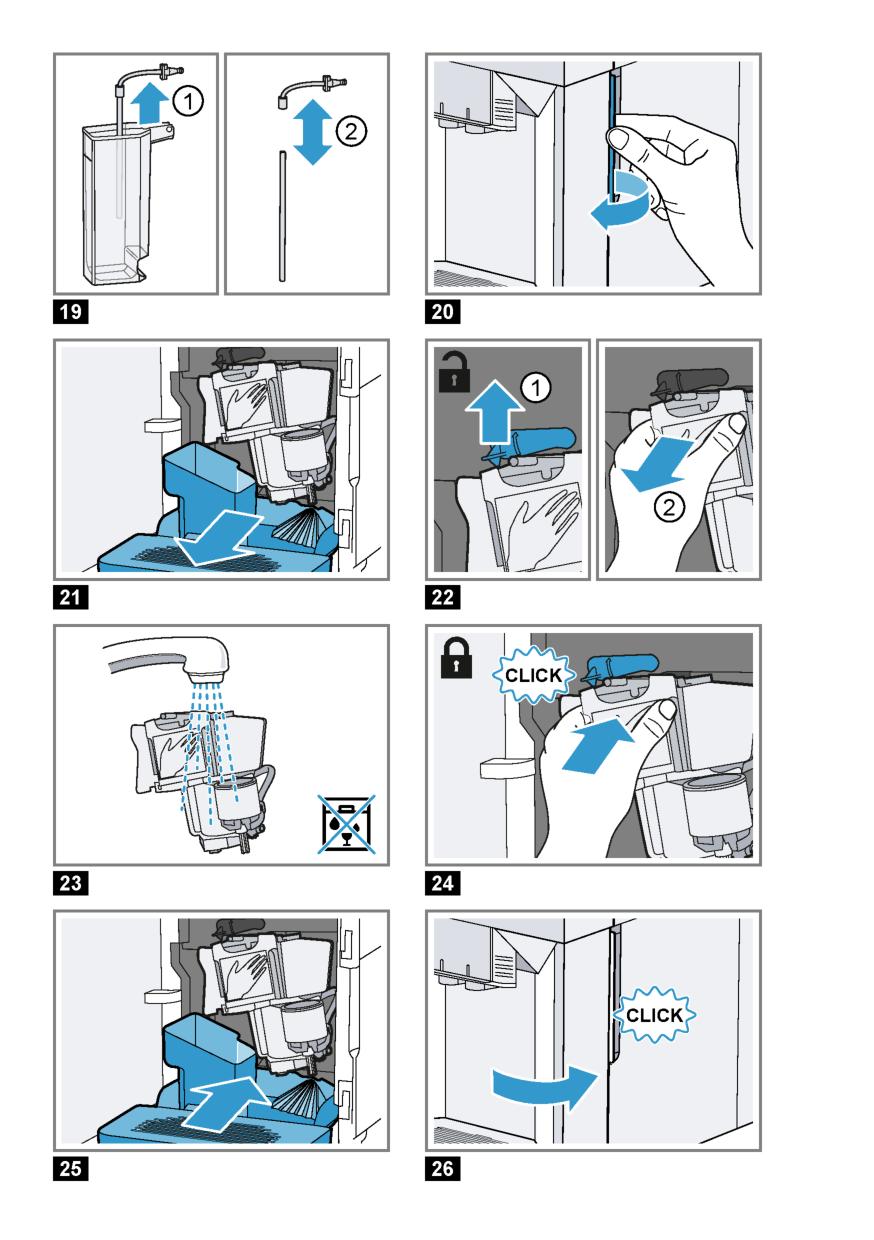 ①

②

19

20

21

①

②

22

23

CLICK

24

25

CLICK

26