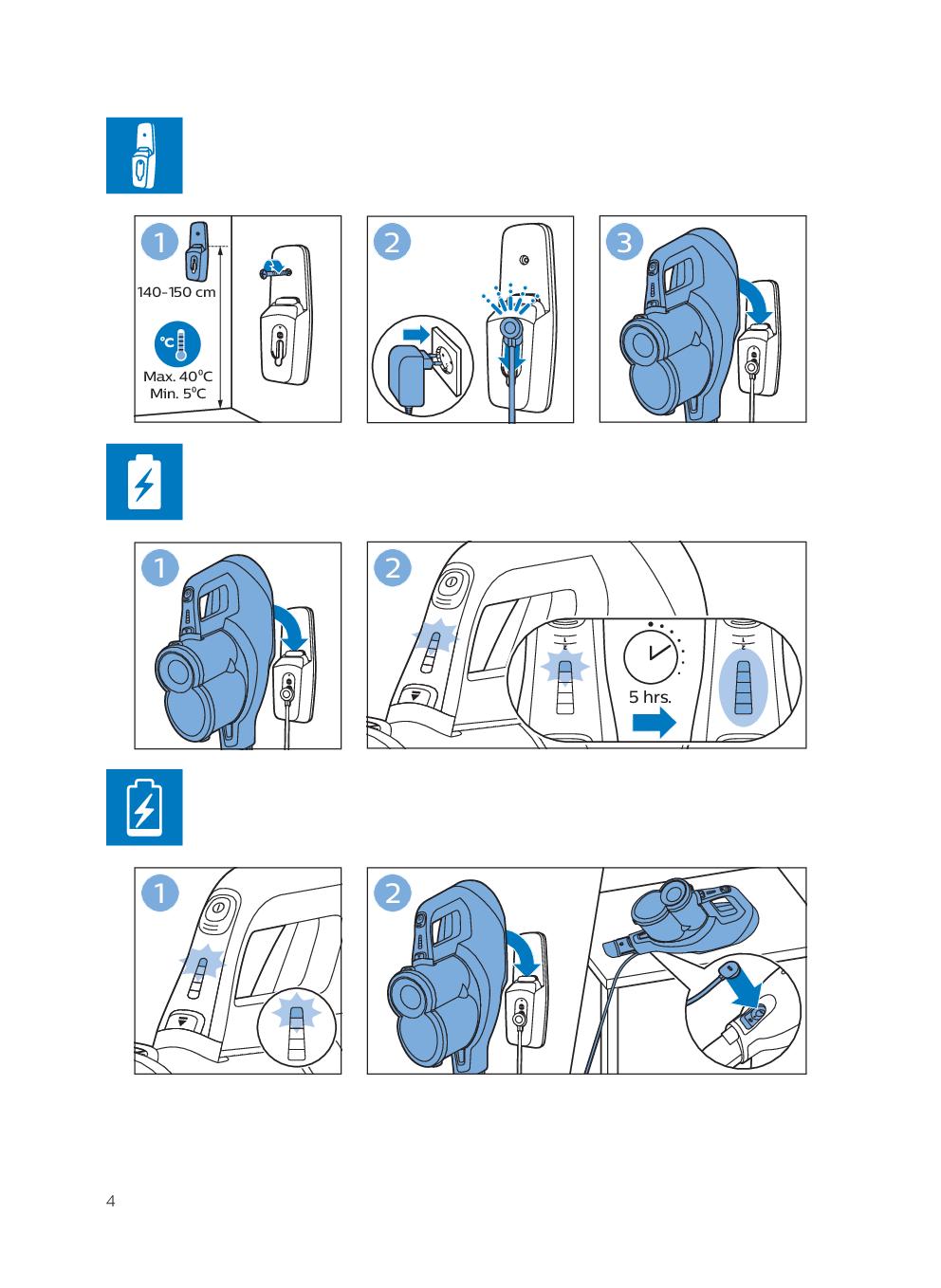 1

140-150 cm

°C

Max. 40°C
Min. 5°C

2

3

1

2

5 hrs.

1

2

4