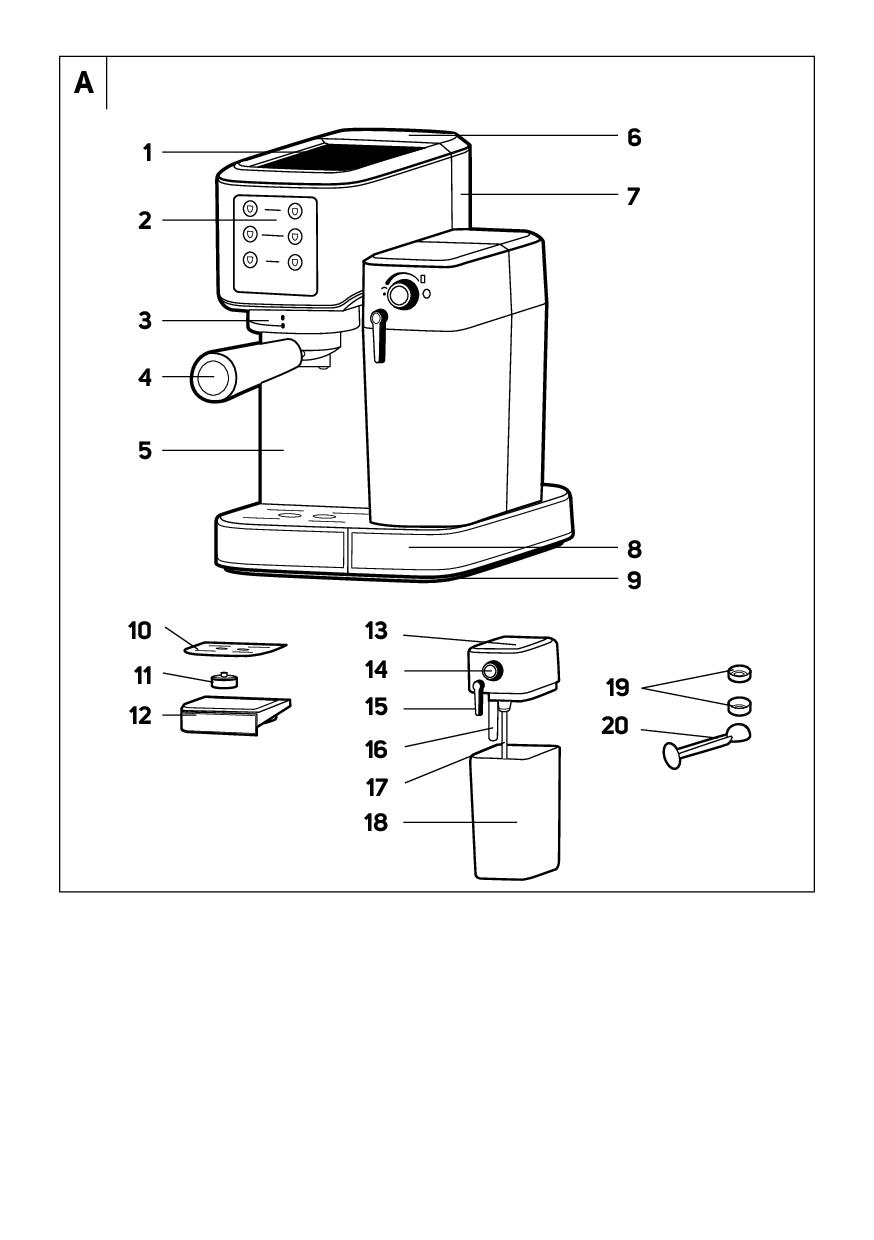 A

1
2
3
4
5
6
7
8
9
10
11
12
13
14
15
16
17
18
19
20