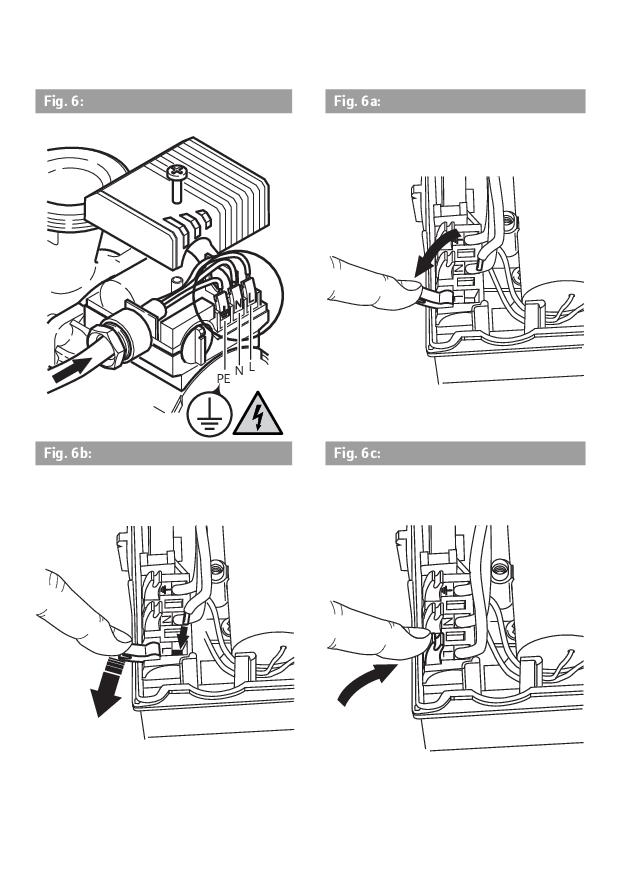 Fig. 6:

PE N L

Fig. 6a:

Fig. 6b:

Fig. 6c: