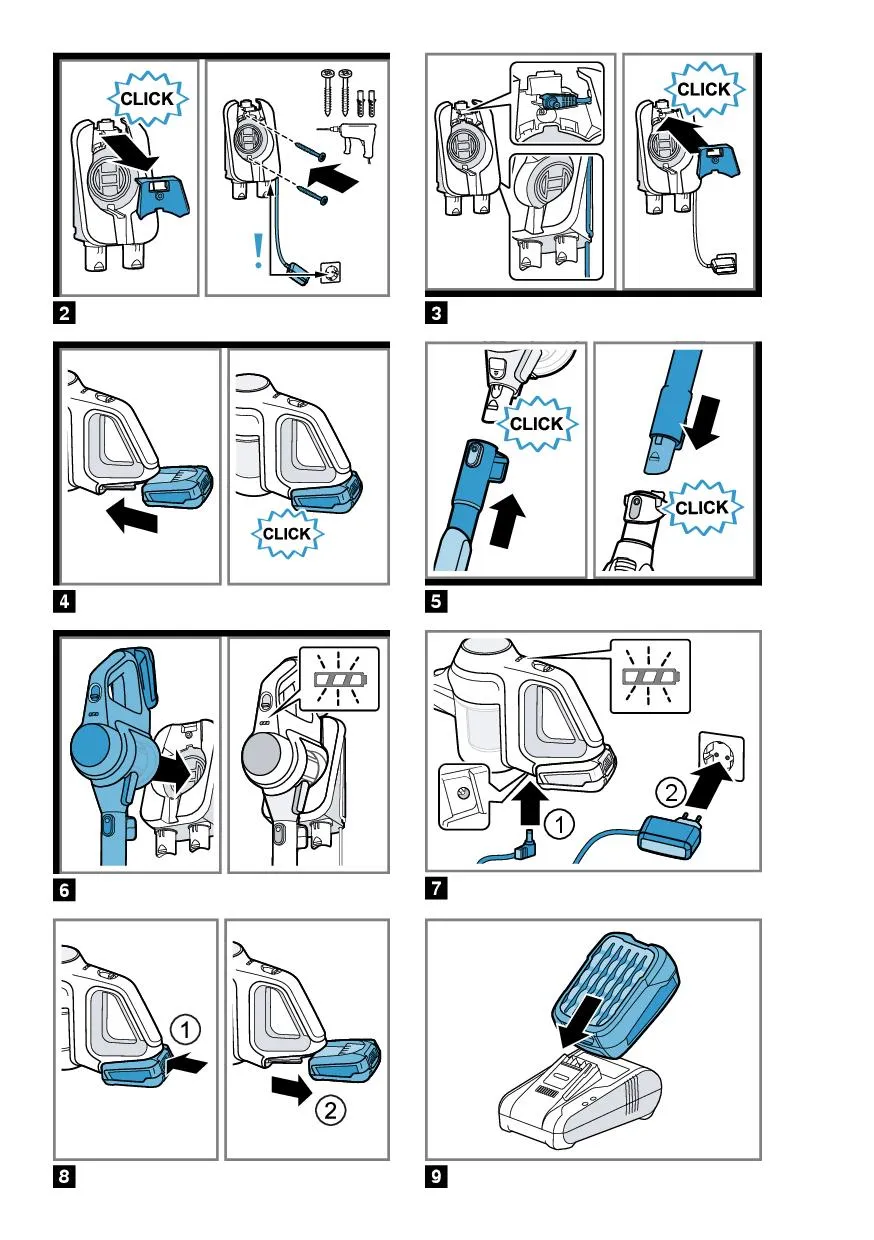 CLICK

!

2

CLICK

3

CLICK

4

CLICK

CLICK

5

6

1

2

7

1

2

8

9