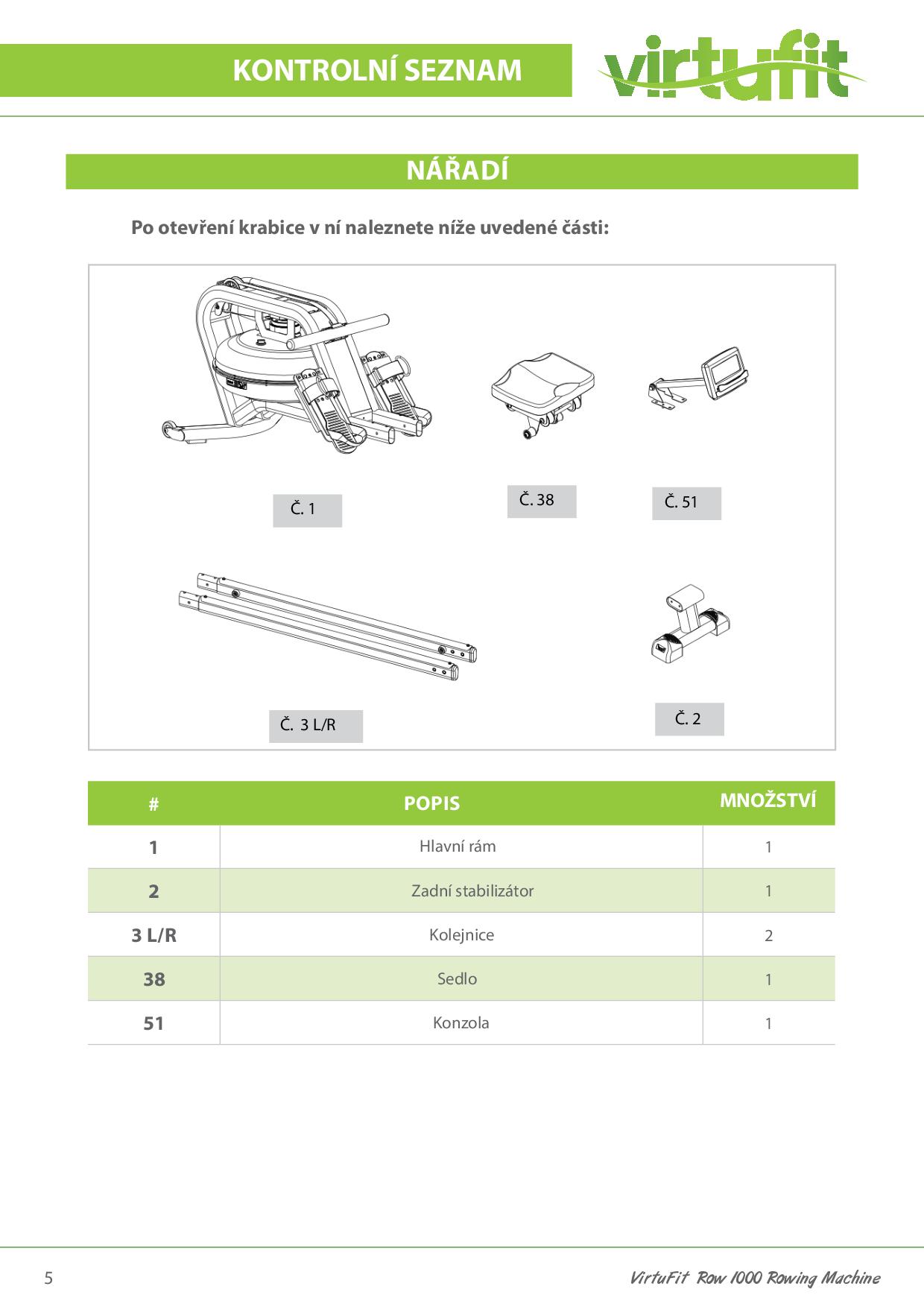 KONTROLNÍ SEZNAM

virtufit

NÁŘADÍ

Po otevření krabice v ní naleznete níže uvedené části:

Č. 1

Č. 38

Č. 51

Č. 3 L/R

Č. 2

| # | POPIS | MNOŽSTVÍ |
|---|---|---|
| 1 | Hlavní rám | 1 |
| 2 | Zadní stabilizátor | 1 |
| 3 L/R | Kolejnice | 2 |
| 38 | Sedlo | 1 |
| 51 | Konzola | 1 |

5

VirtuFit Row 1000 Rowing Machine