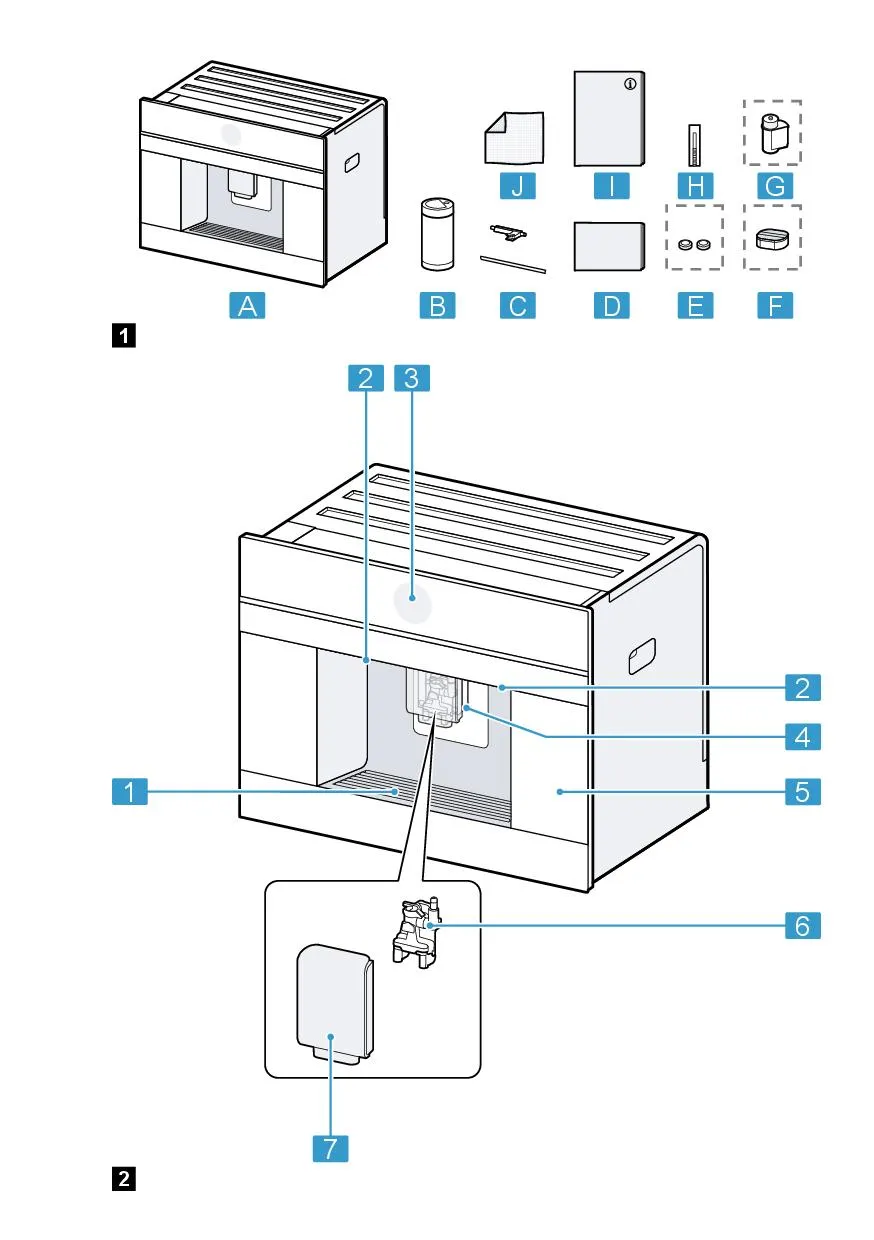 J
I
H
G
A
B
C
D
E
F
1
2
3
2
4
1
5
6
7
2