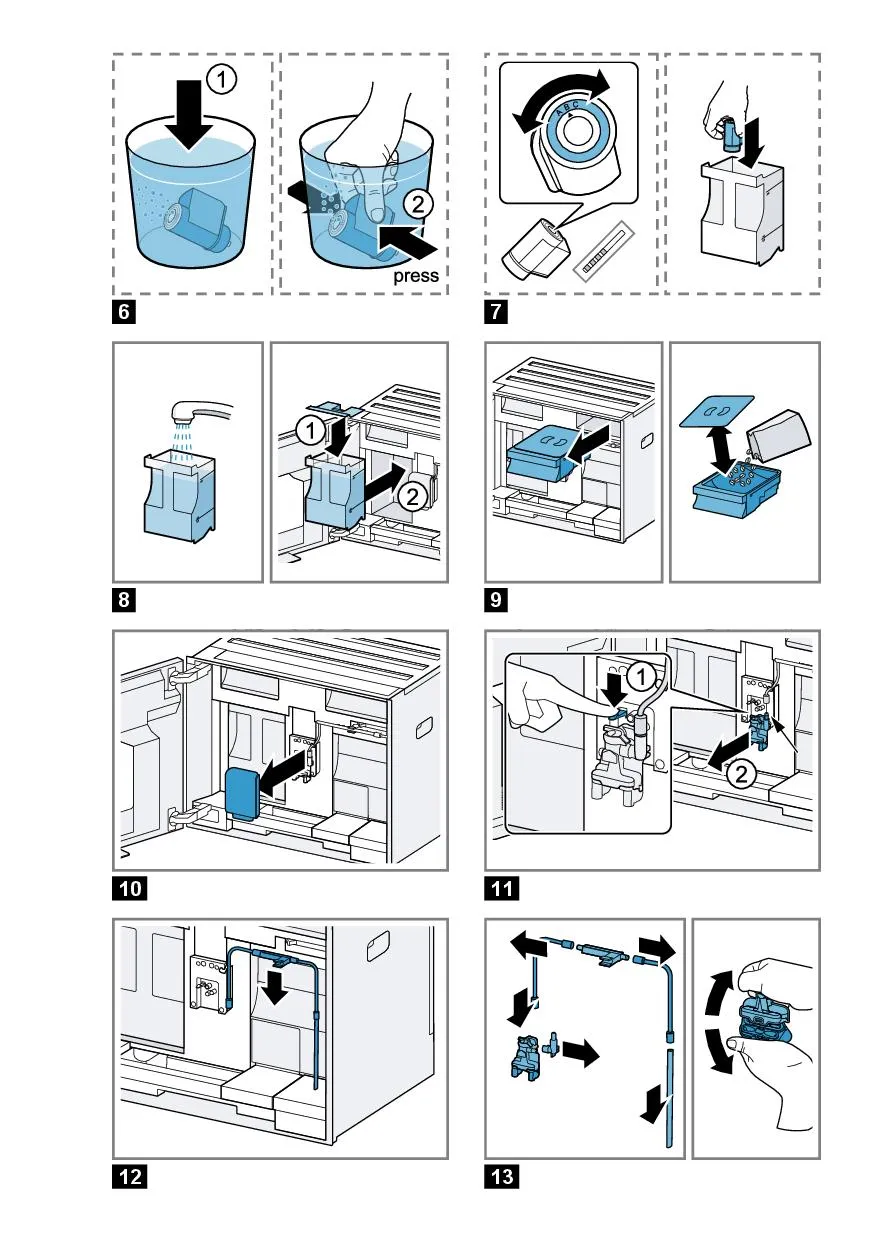 1

2

press

6

A B C

7

1

2

8

9

10

1

2

11

12

13